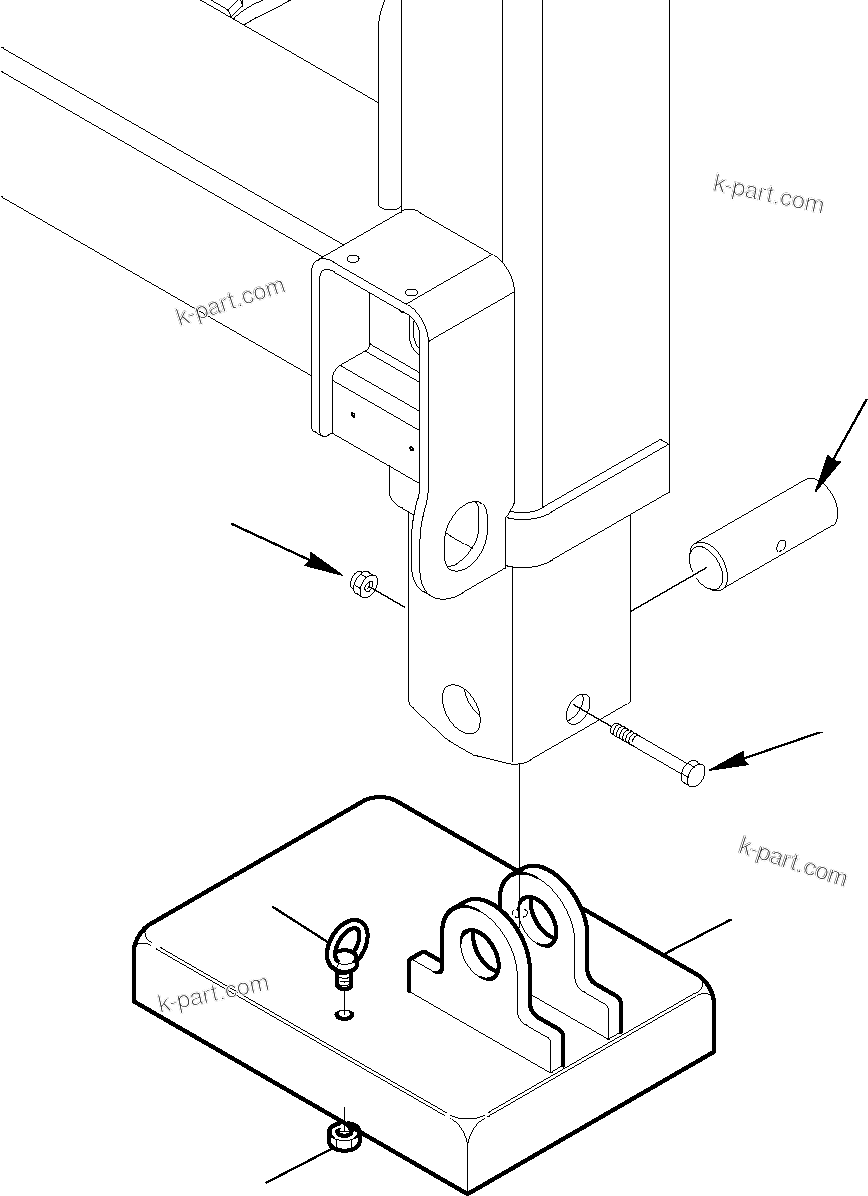 k-part.com

k-part.com

k-part.com

k-part.com