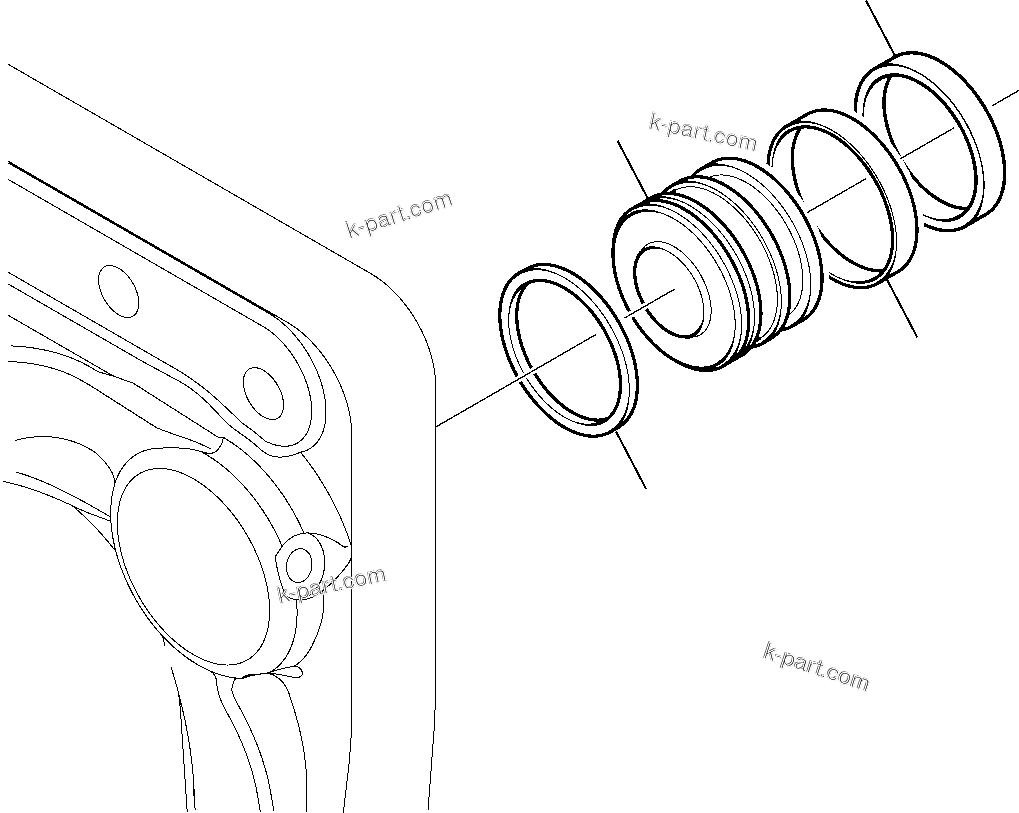 k-part.com

k-part.com

k-part.com

k-part.com