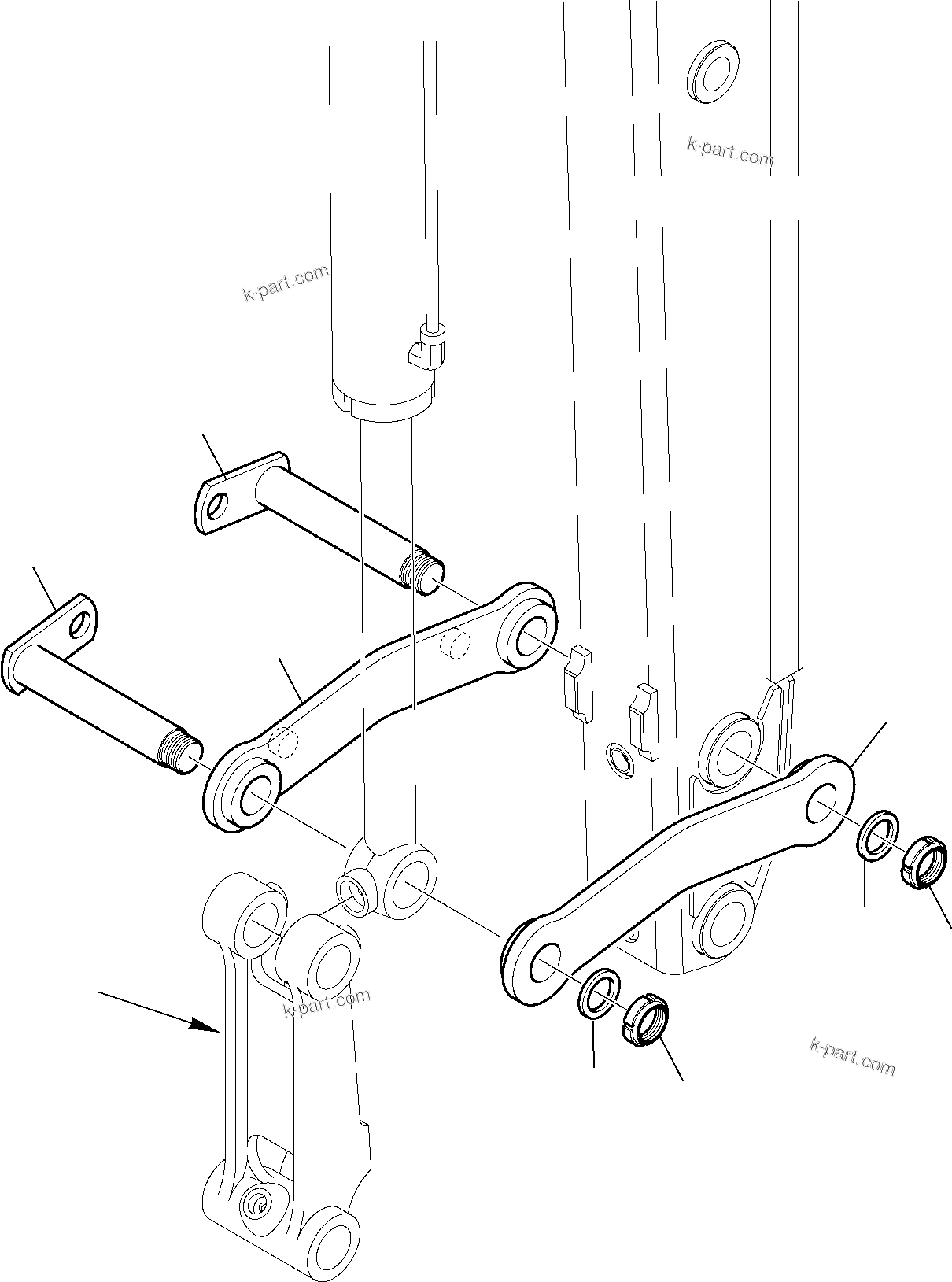 k-part.com

k-part.com

k-part.com

k-part.com