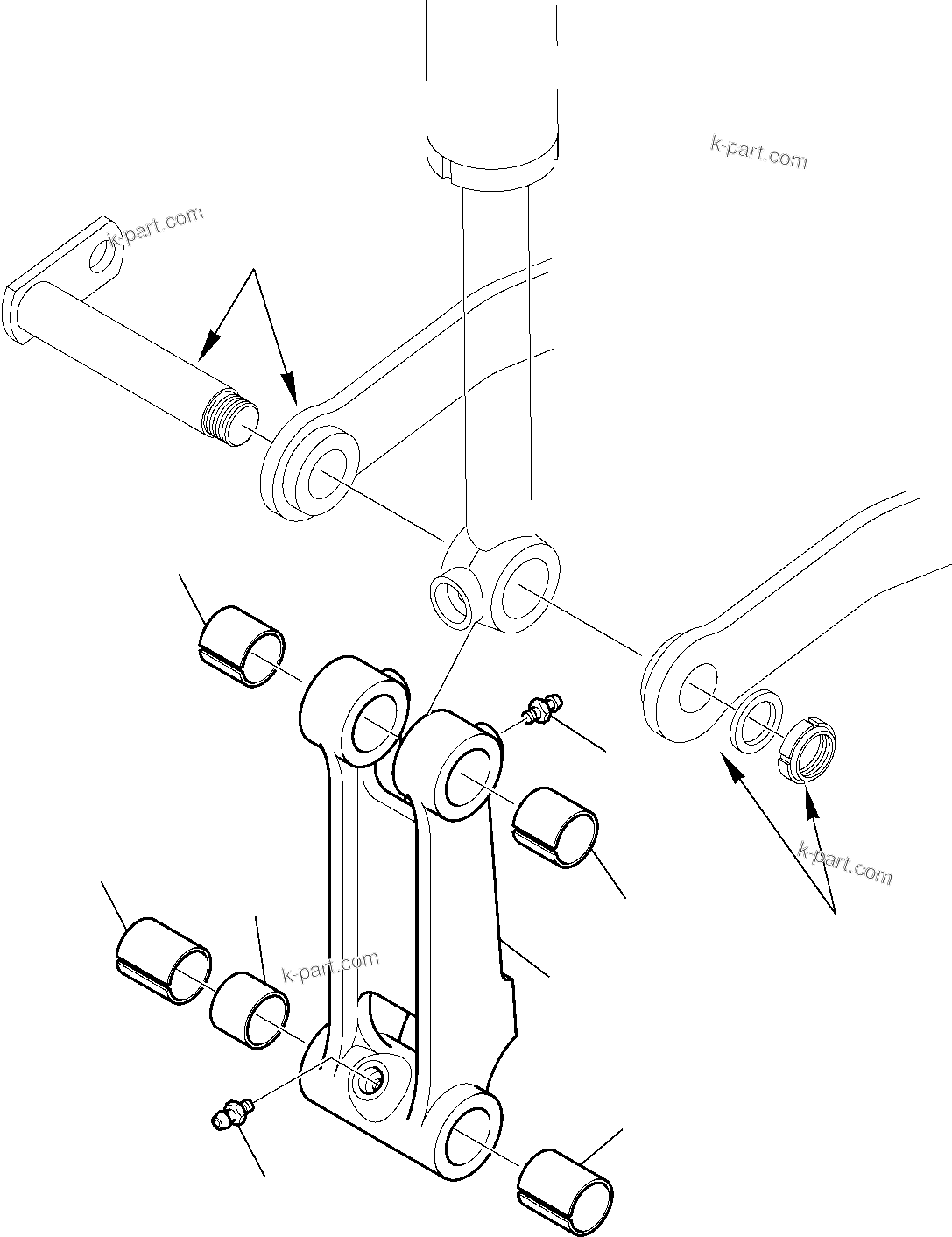 k-part.com

k-part.com

k-part.com

k-part.com