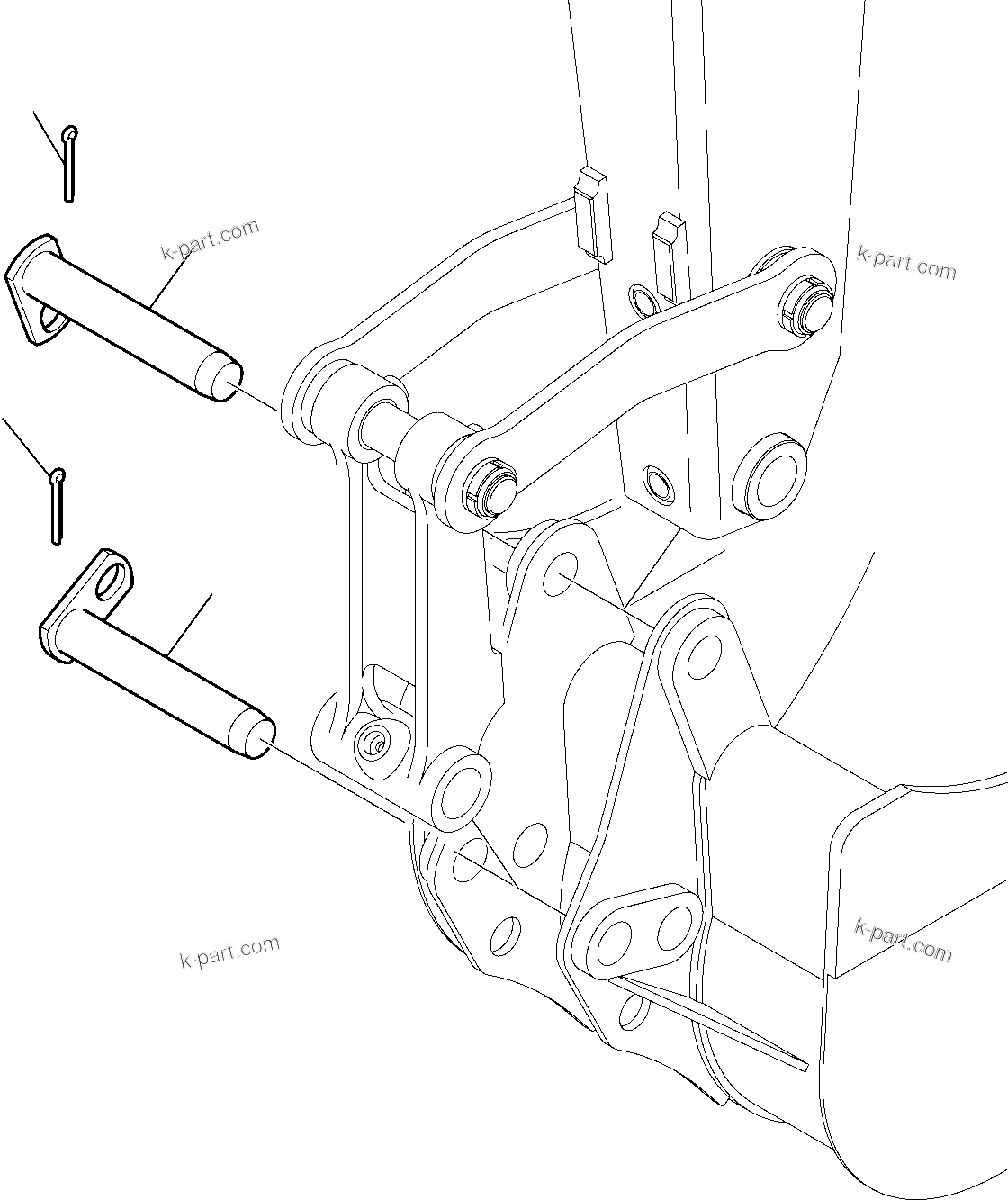 k-part.com

k-part.com

k-part.com

k-part.com