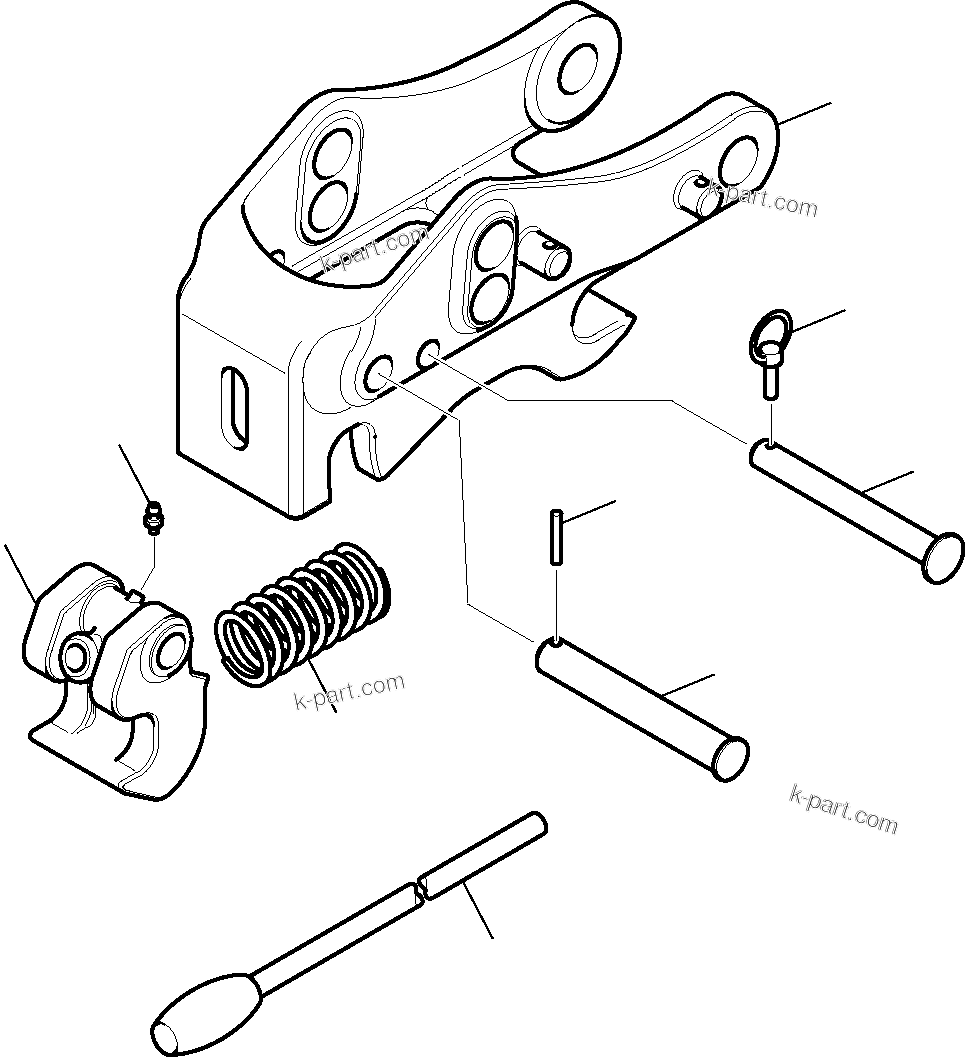 k-part.com
k-part.com
k-part.com
k-part.com