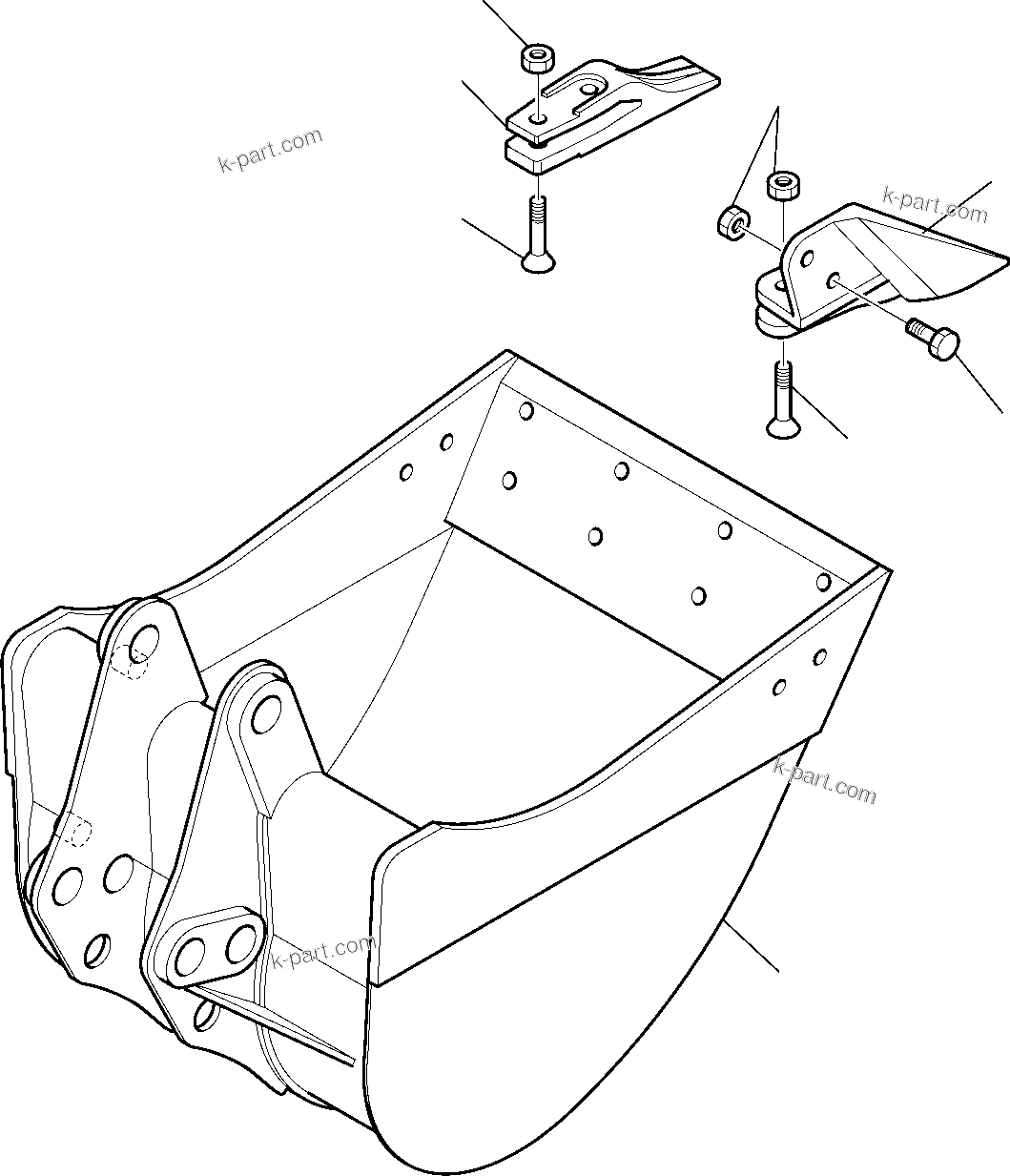 k-part.com

k-part.com

k-part.com

k-part.com