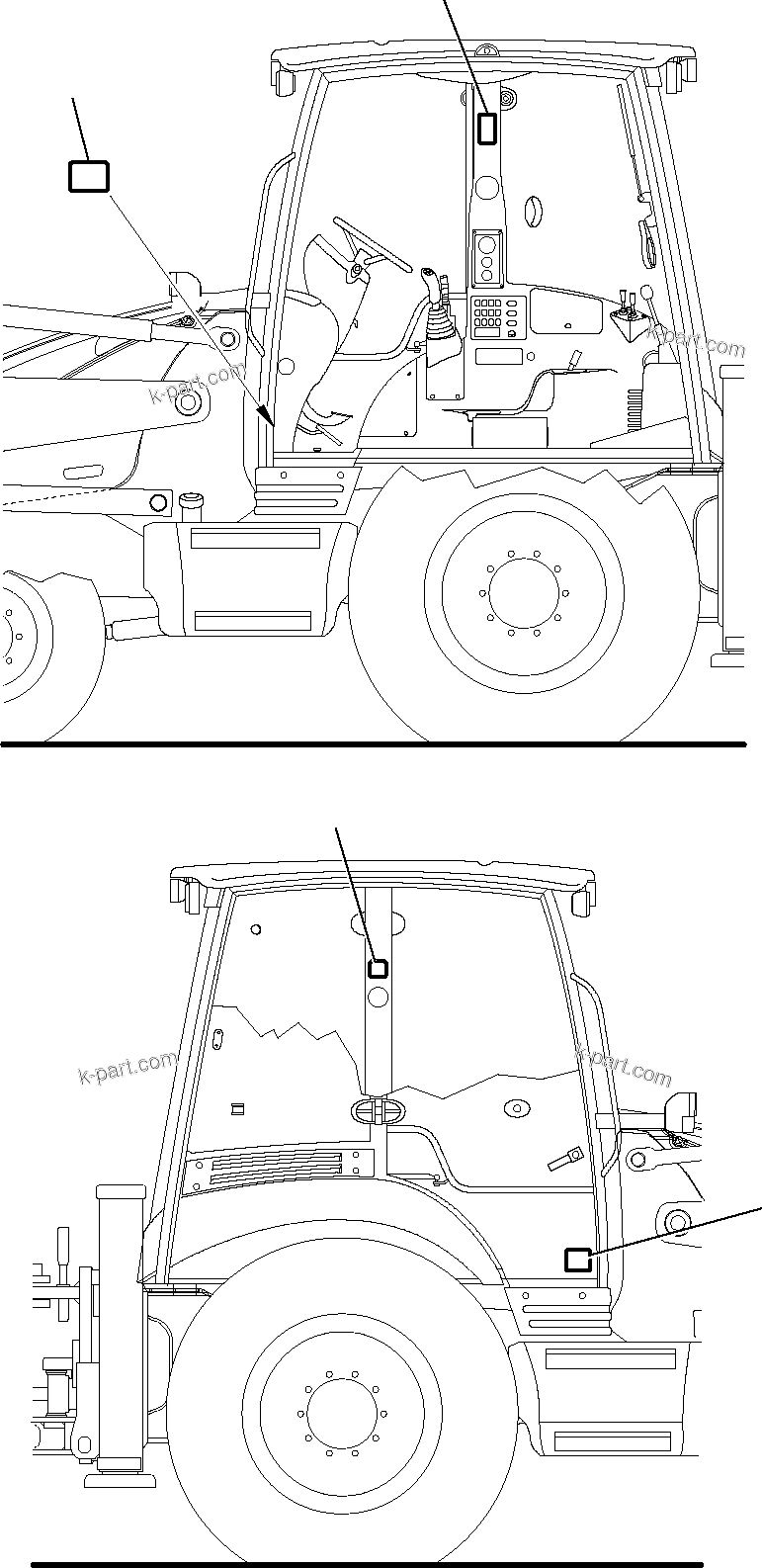 k-part.com

k-part.com

k-part.com

k-part.com