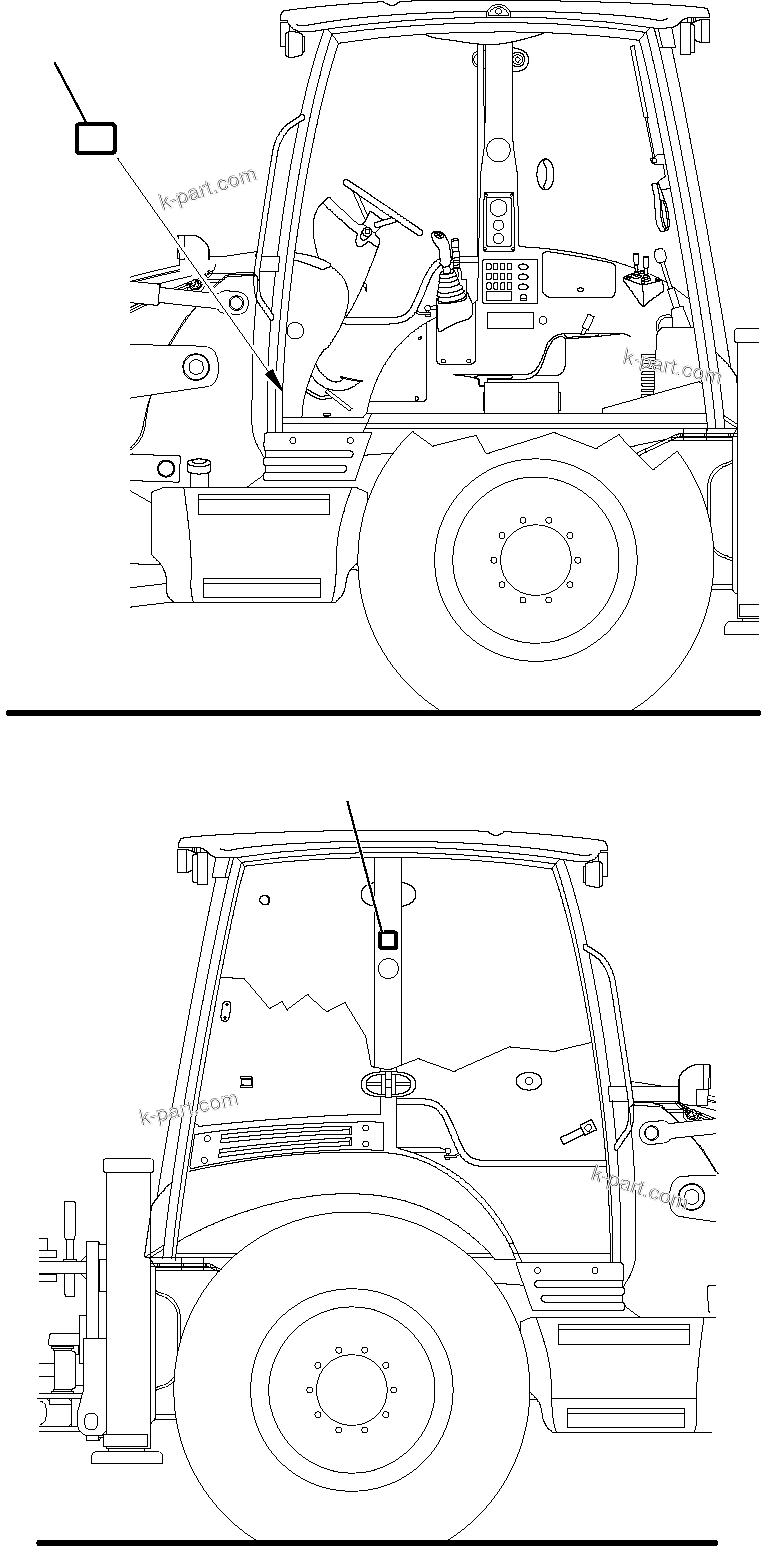 k-part.com
k-part.com
k-part.com
k-part.com