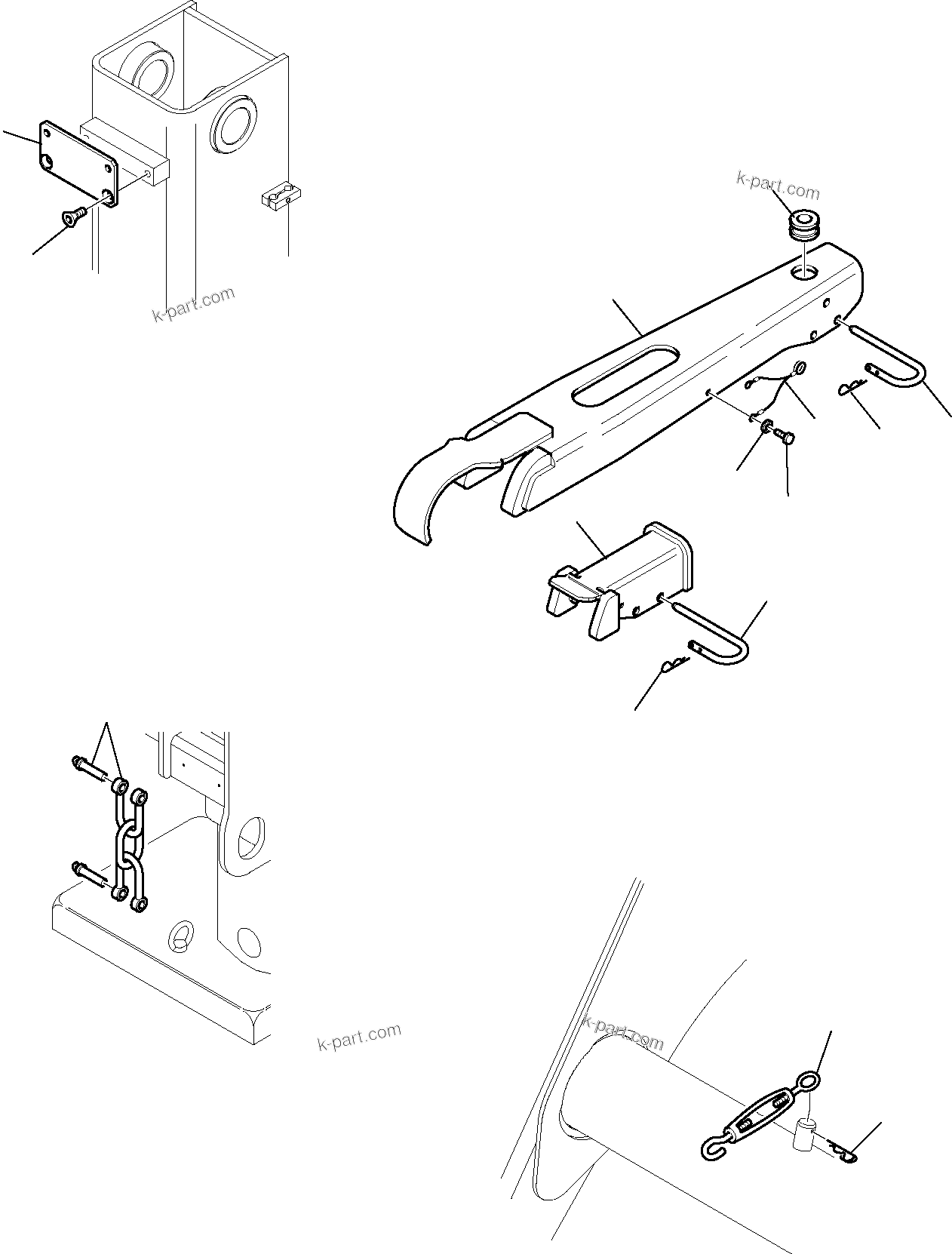 k-part.com

k-part.com

k-part.com

k-part.com