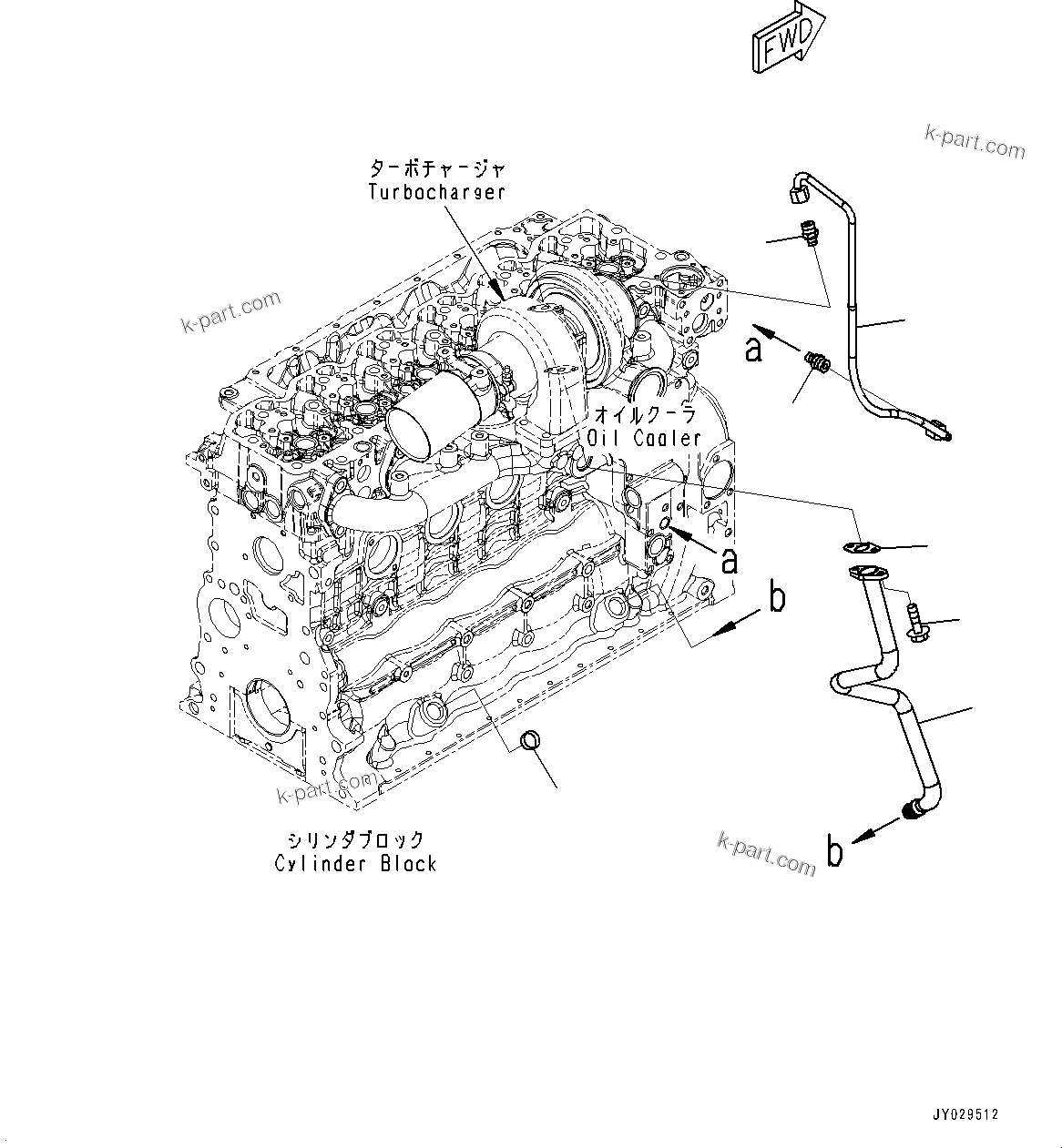 FWD

k-part.com

ターボチャージャ
Turbocharger

k-part.com

a

オイルクーラ
Oil Cooler

a

b

k-part.com

シリンダブロック
Cylinder Block

k-part.com

b

JY029512