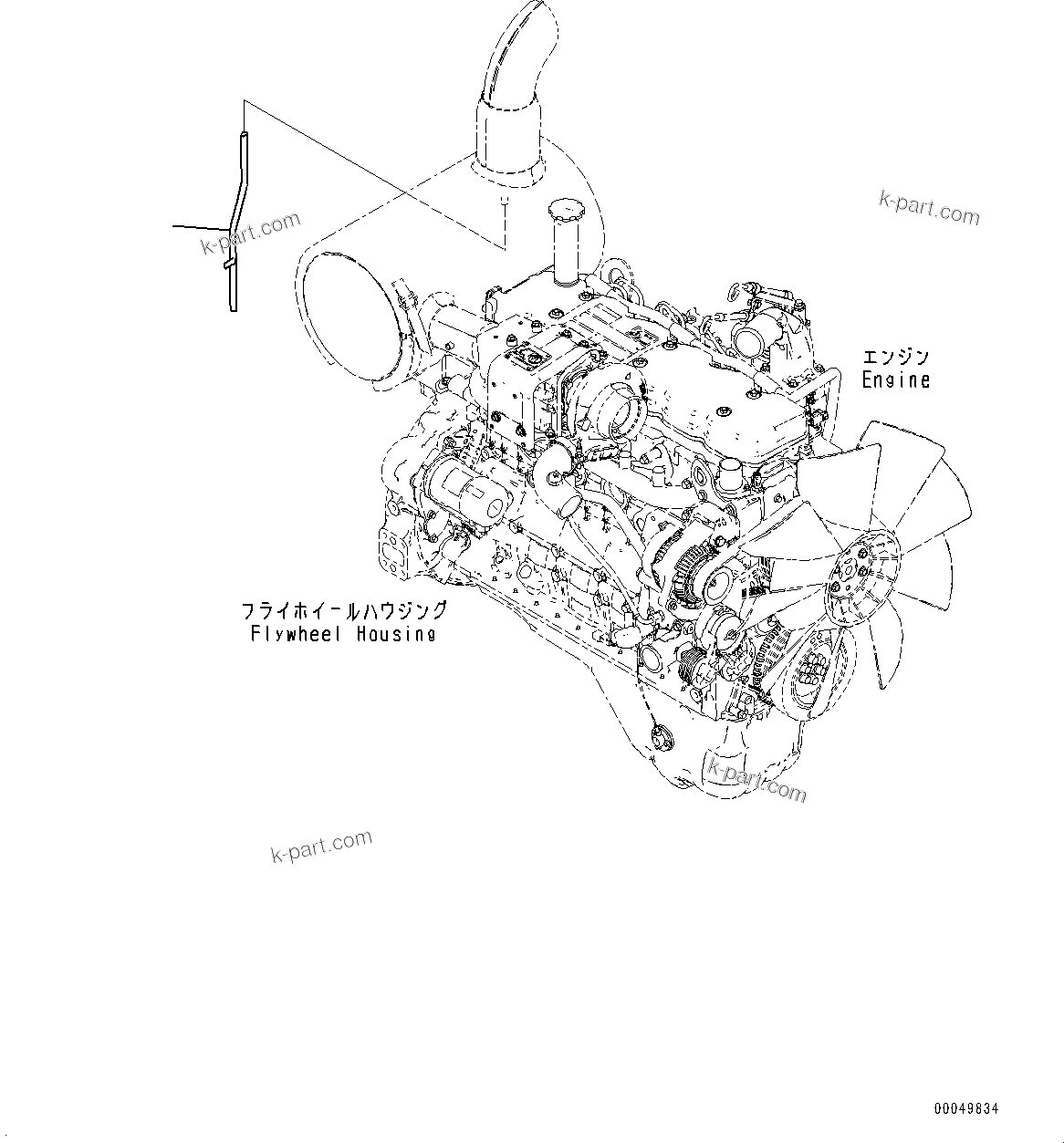 k-part.com

k-part.com

エンジン
Engine

フライホイールハウジング
Flywheel Housing

k-part.com

k-part.com

00049834