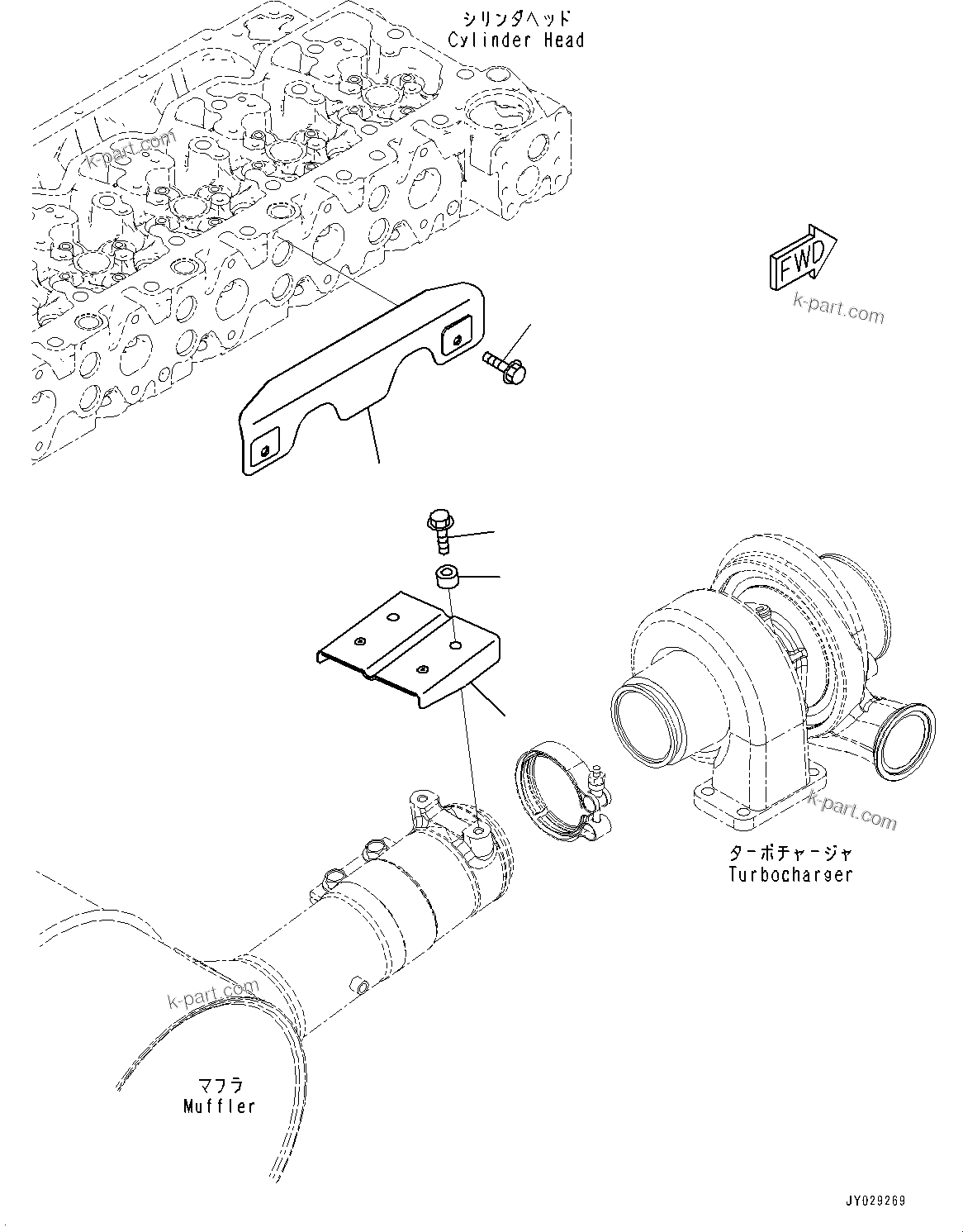 シリンダヘッド
Cylinder Head

k-part.com

FWD

k-part.com

k-part.com

ターボチャージャ
Turbocharger

k-part.com

マフラ
Muffler

JY029269