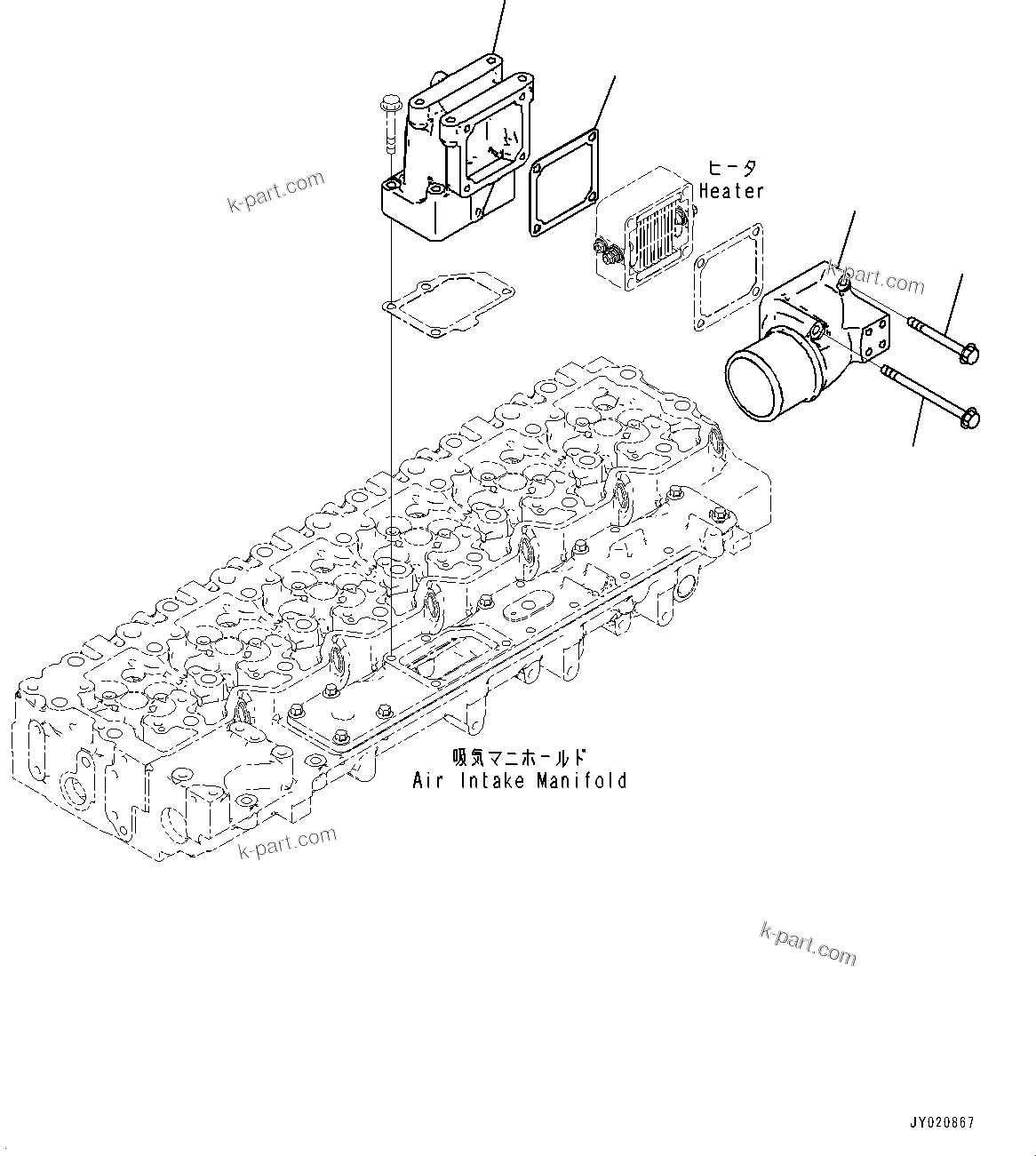 k-part.com

ヒータ
Heater

k-part.com

吸気マニホールド
Air Intake Manifold

k-part.com

k-part.com

JY020867