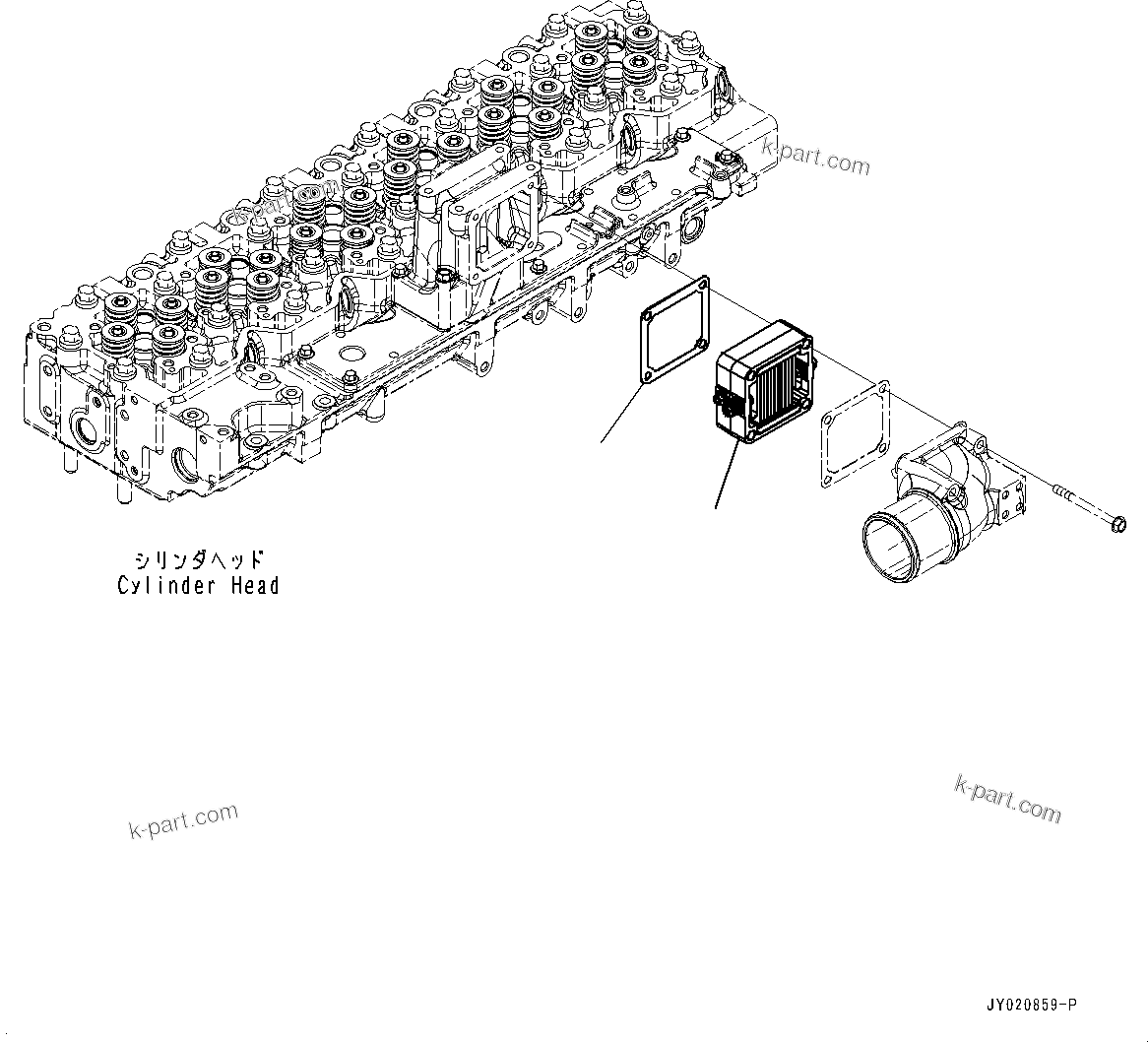 k-part.com

k-part.com

シリンダヘッド
Cylinder Head

k-part.com

k-part.com

JY020859-P