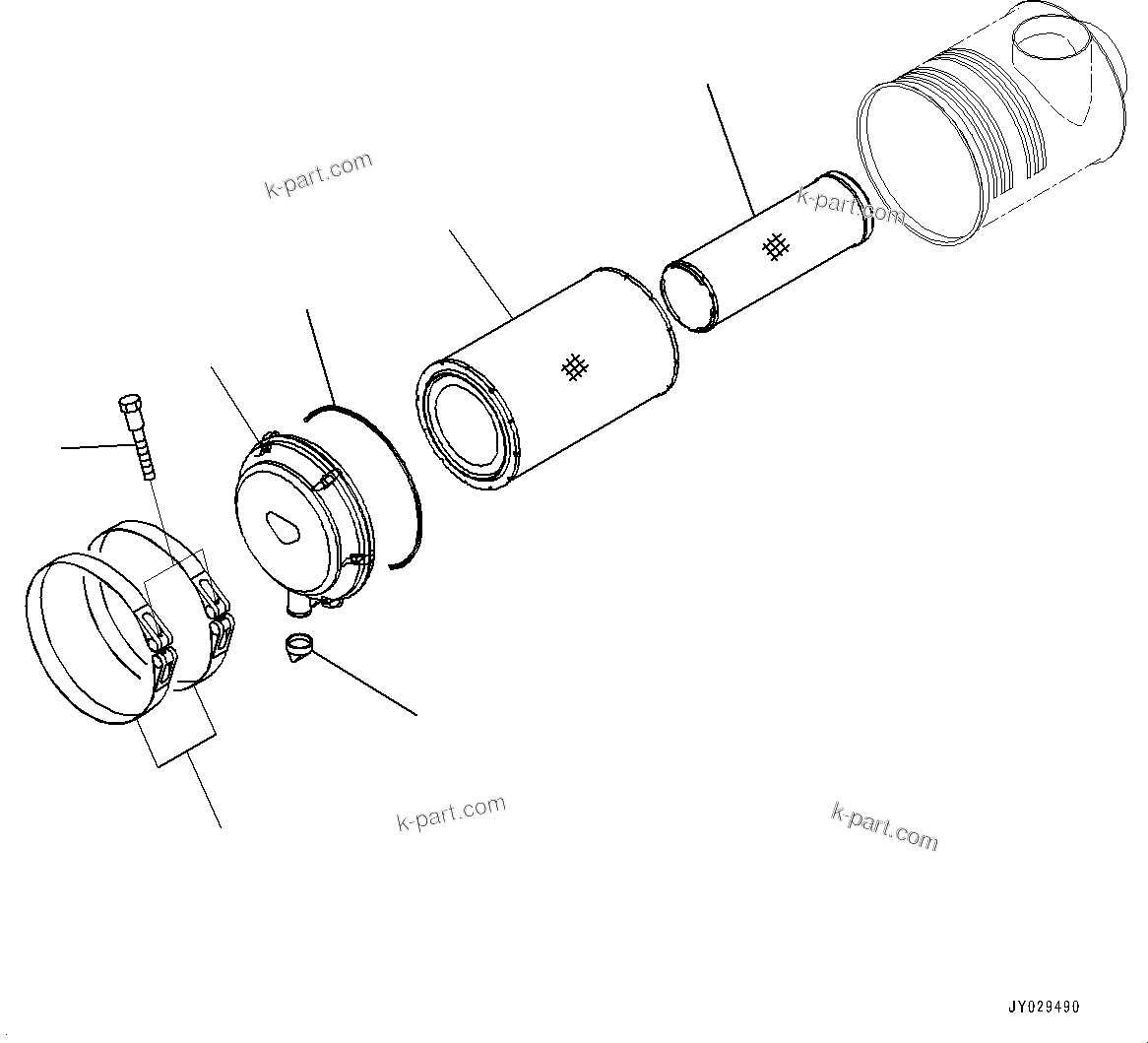 k-part.com

k-part.com

k-part.com

k-part.com

JY029490