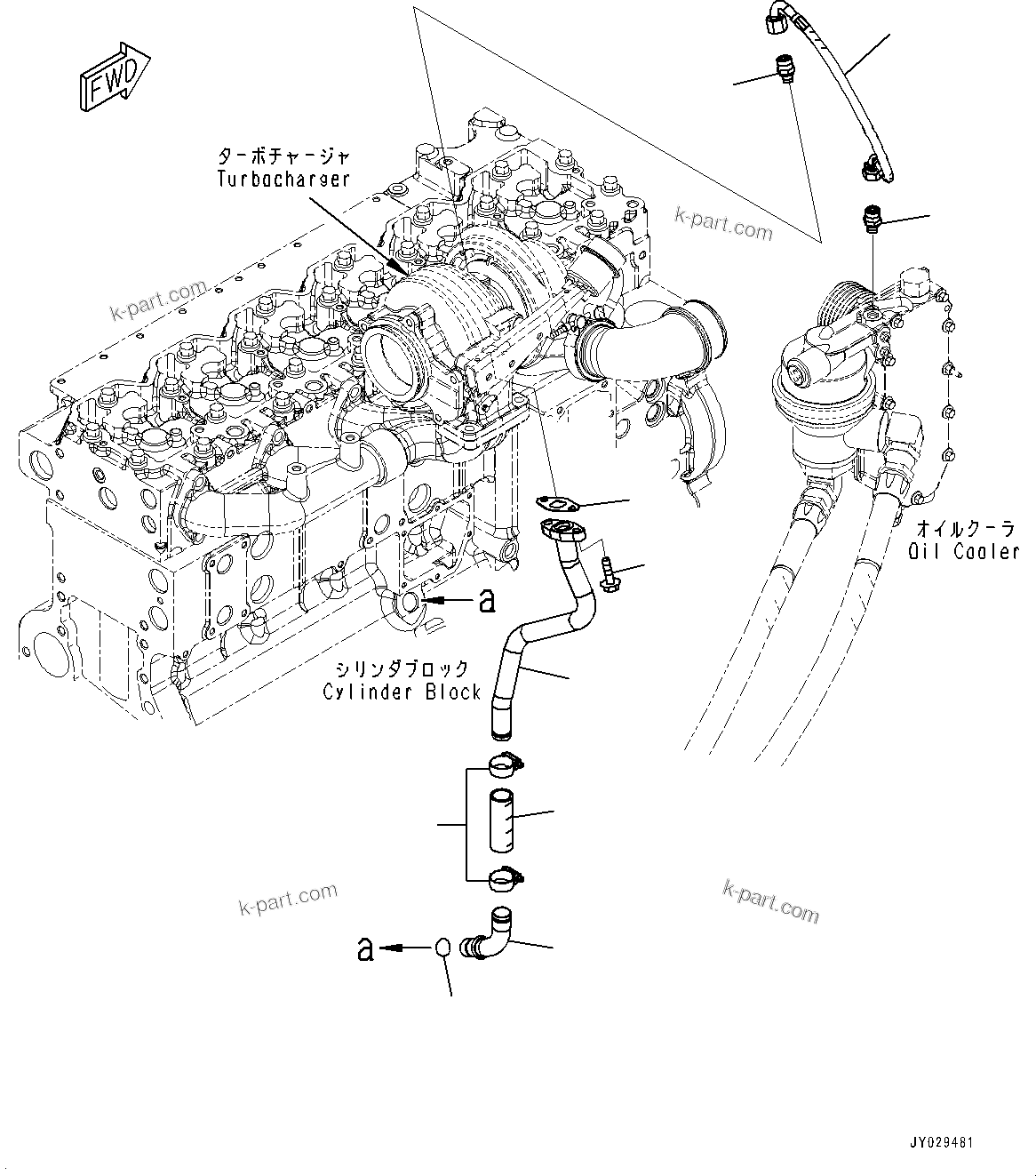 FWD

ターボチャージャ
Turbocharger

k-part.com

k-part.com

オイルクーラ
Oil Cooler

a

シリンダブロック
Cylinder Block

k-part.com

k-part.com

a

JY029481