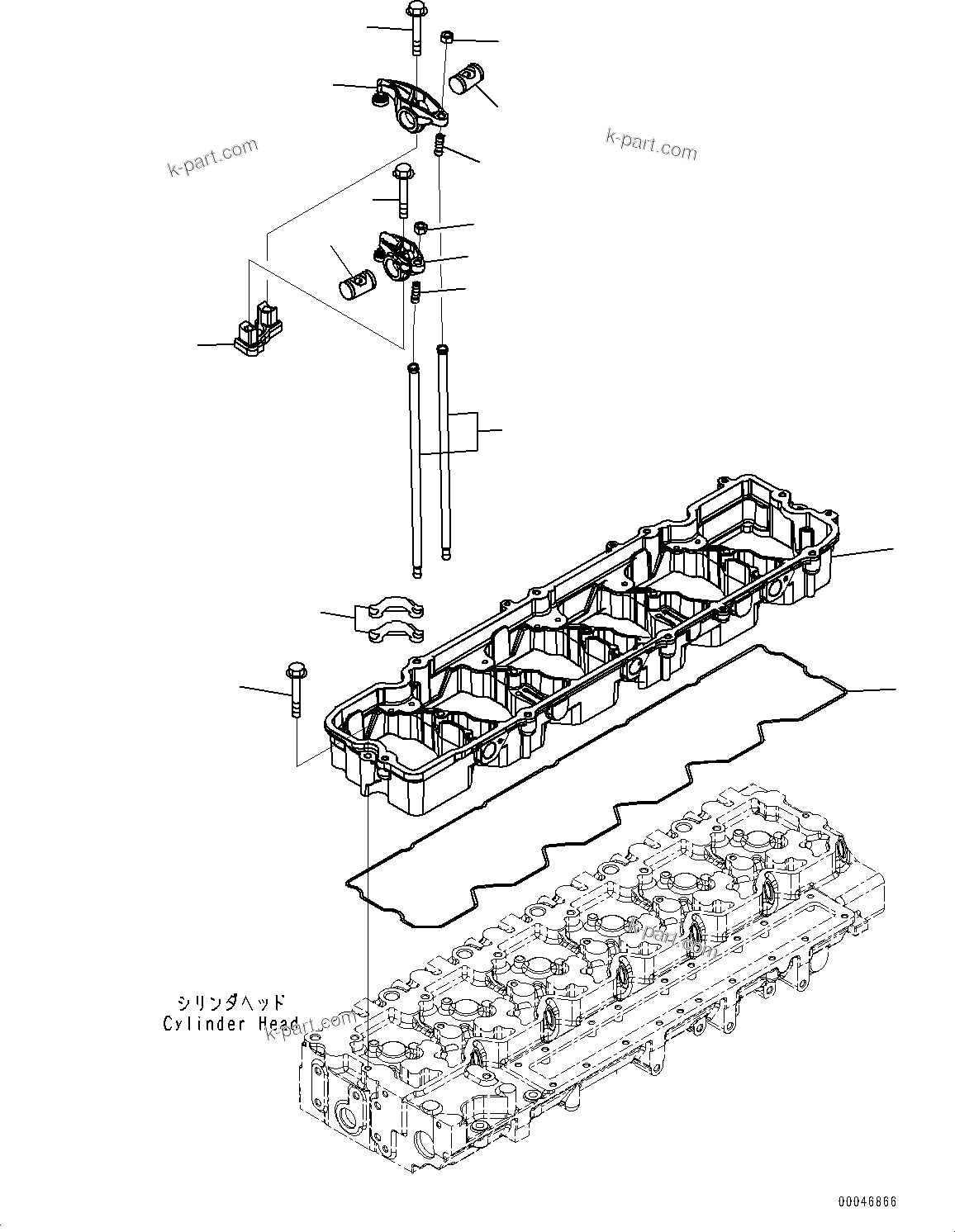 k-part.com

k-part.com

k-part.com

シリンダヘッド
Cylinder Head

k-part.com

00046866