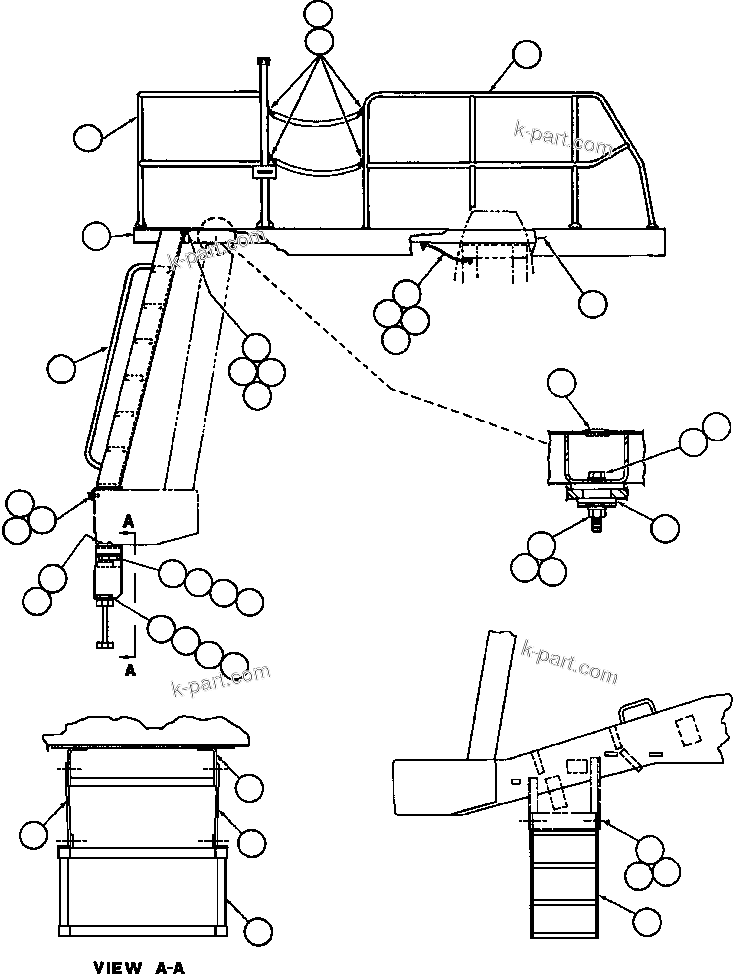 k-part.com

k-part.com

A

A

k-part.com

k-part.com

VIEW A-A