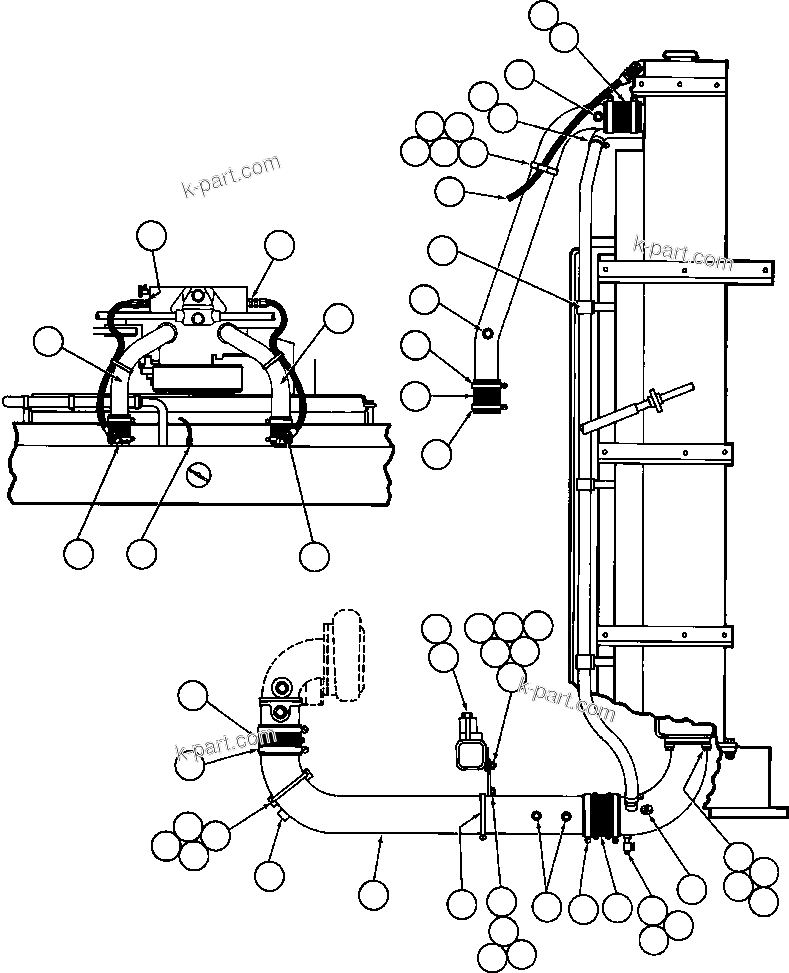 k-part.com
k-part.com
k-part.com
k-part.com