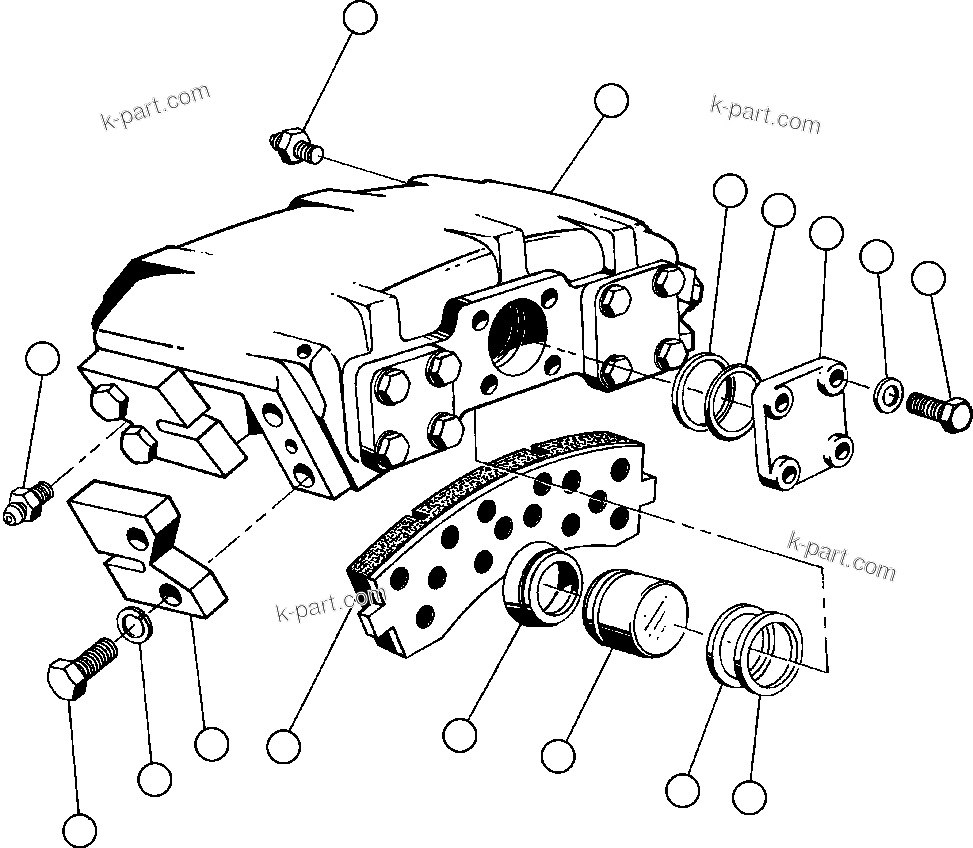 k-part.com

k-part.com

k-part.com

k-part.com