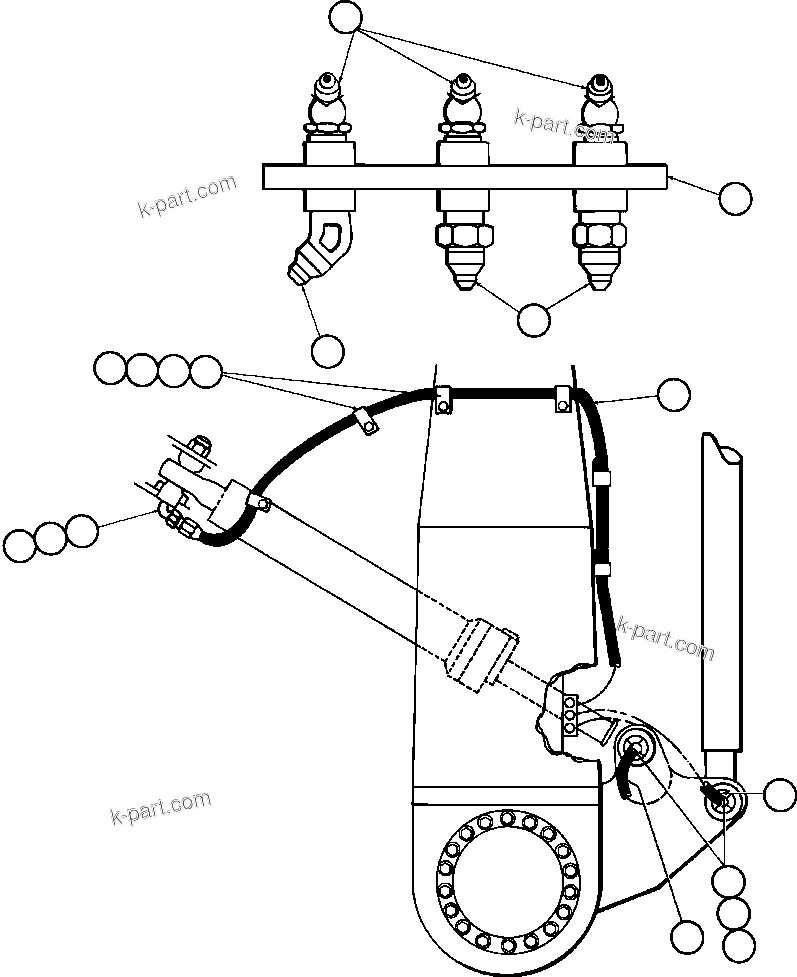 k-part.com

k-part.com

k-part.com

k-part.com