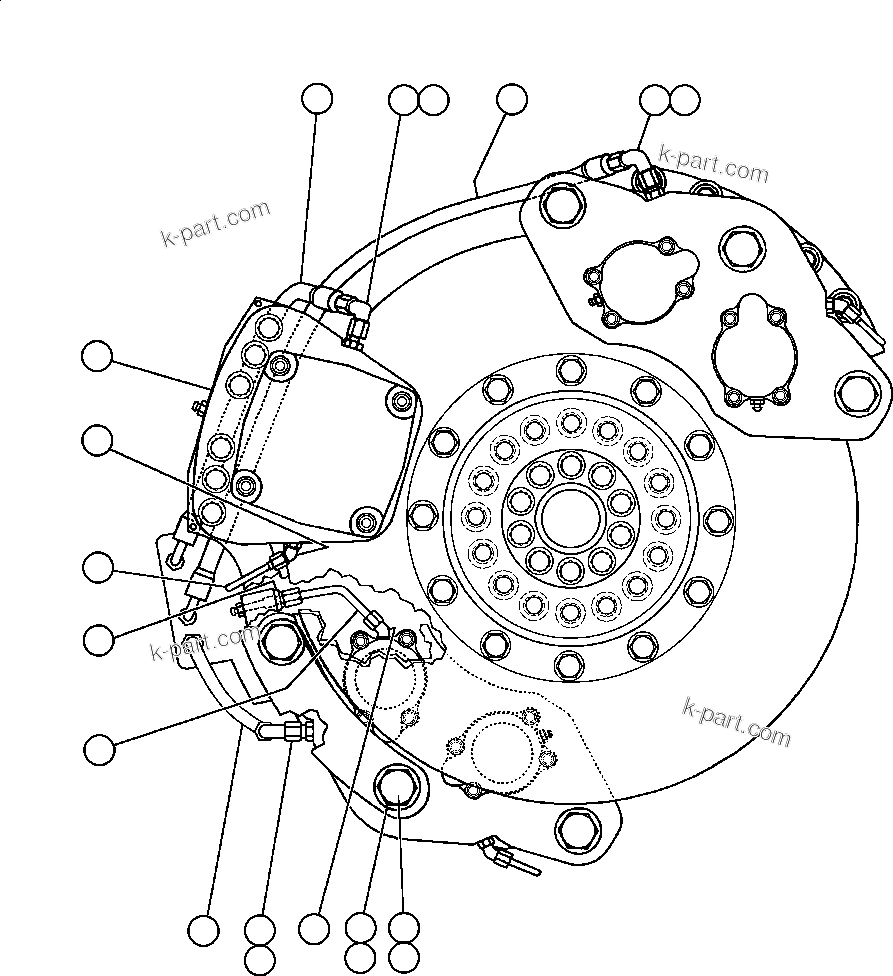 k-part.com
k-part.com
k-part.com
k-part.com