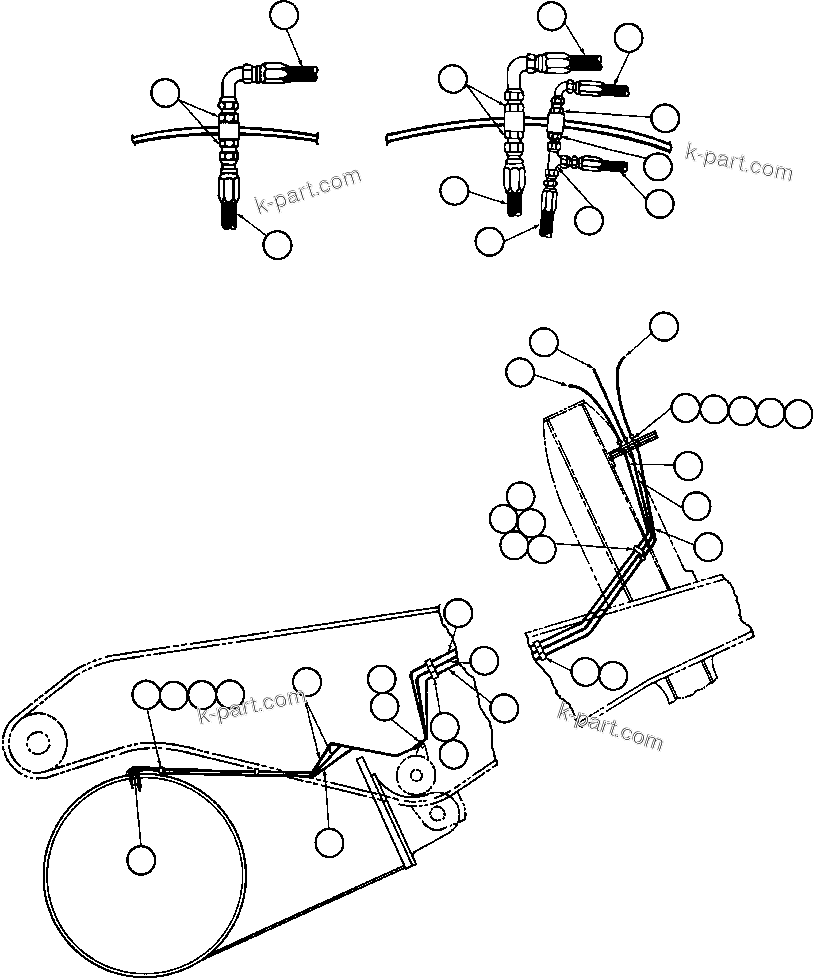 k-part.com
k-part.com
k-part.com
k-part.com