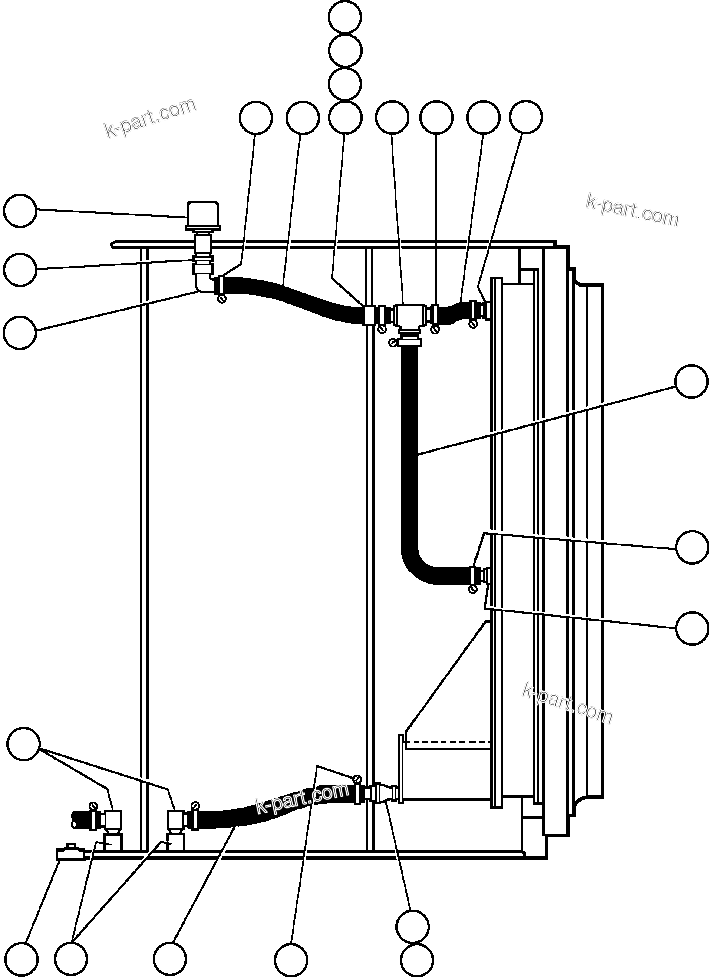 k-part.com

k-part.com

k-part.com

k-part.com