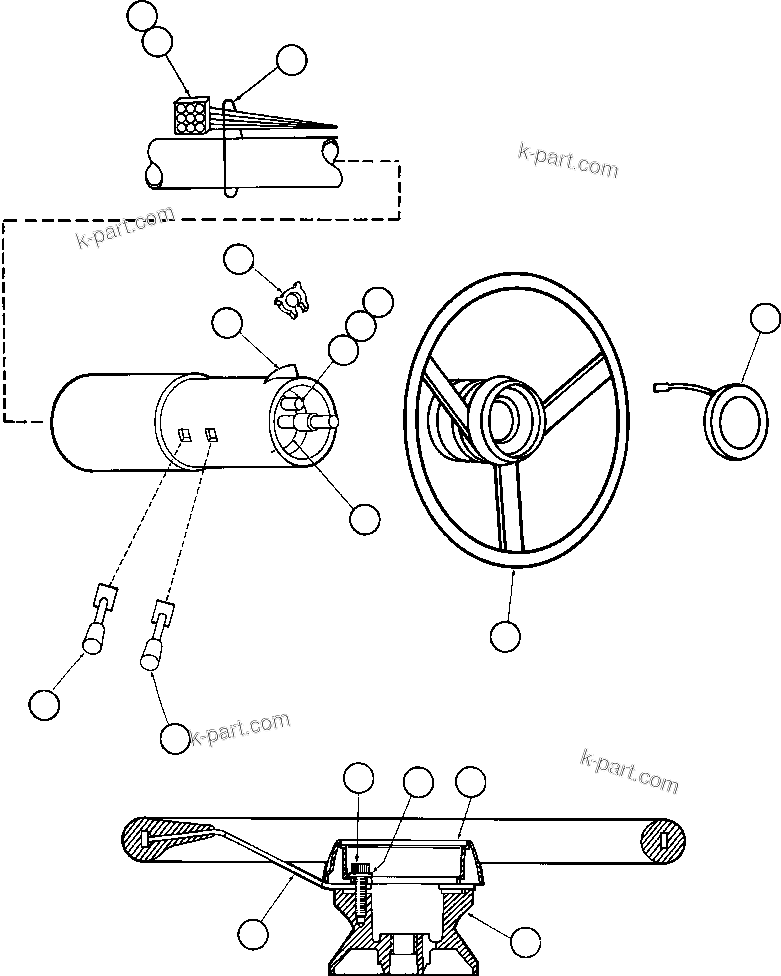 k-part.com

k-part.com

k-part.com

k-part.com