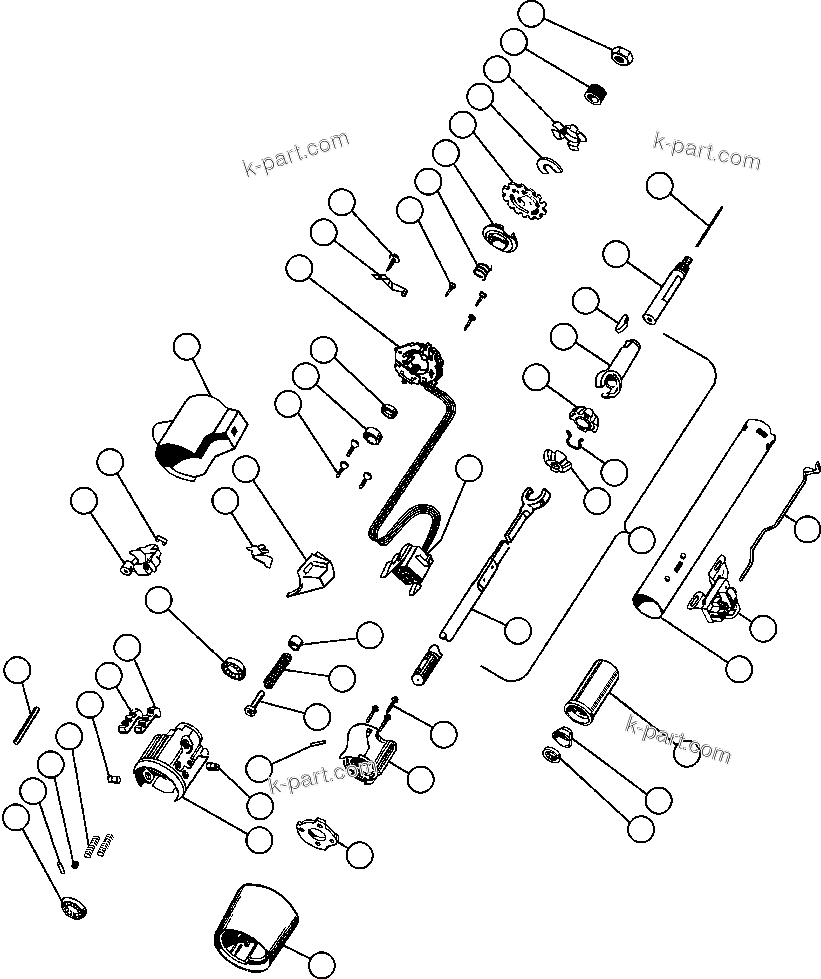 k-part.com

k-part.com

k-part.com

k-part.com