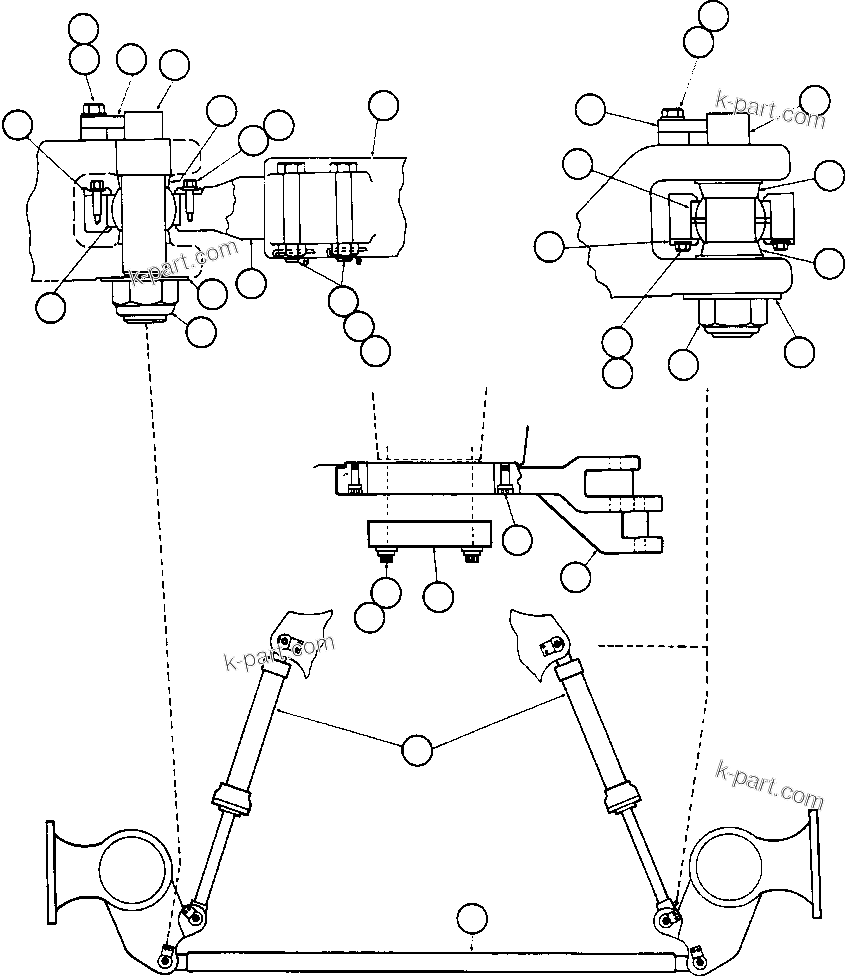 k-part.com
k-part.com
k-part.com
k-part.com