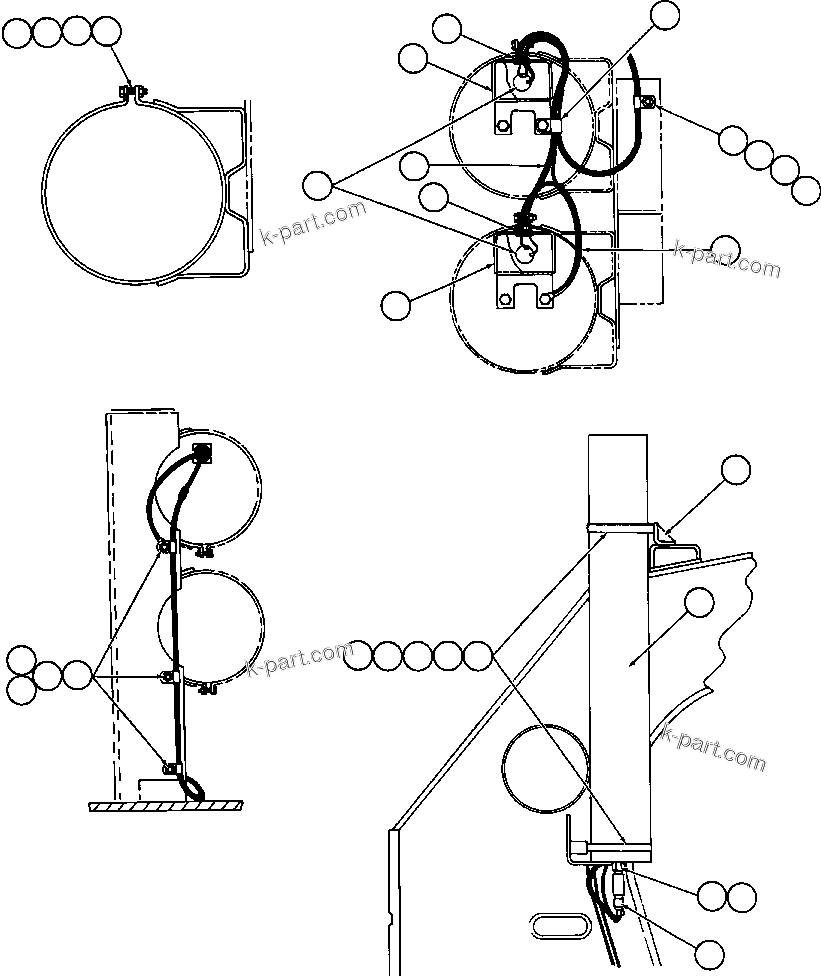 k-part.com
k-part.com
k-part.com
k-part.com