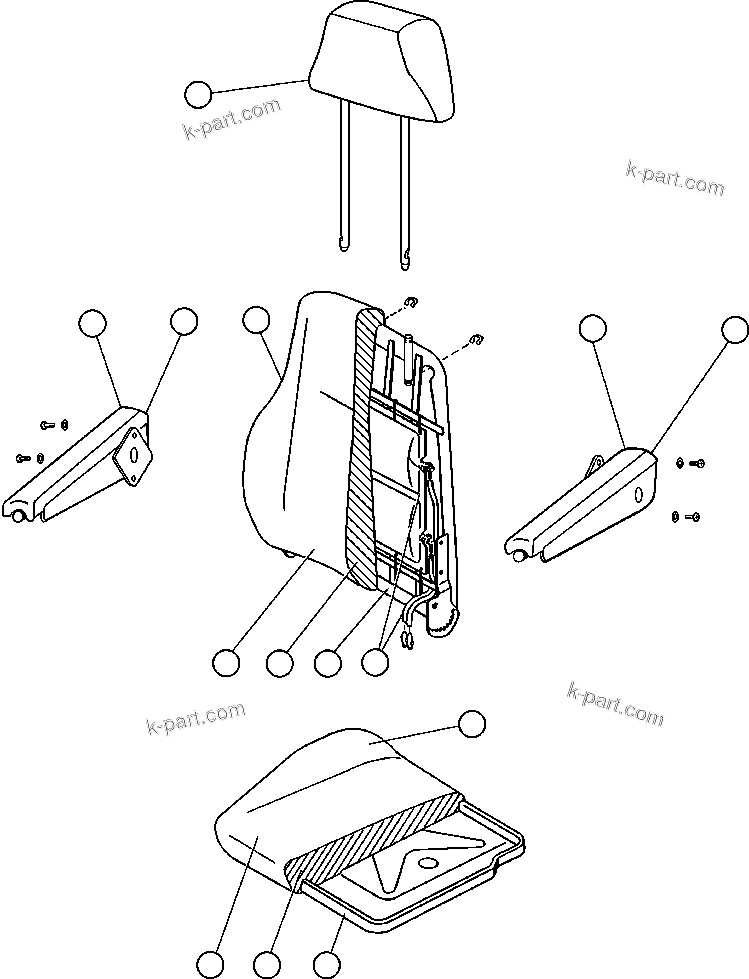 k-part.com
k-part.com
k-part.com
k-part.com