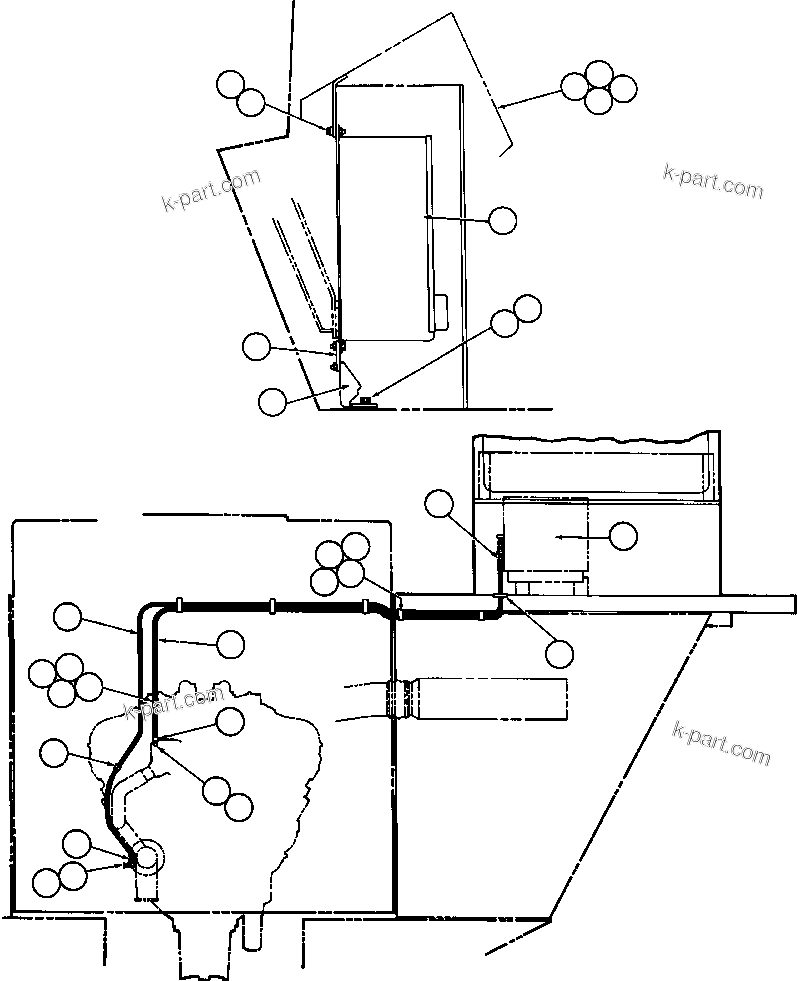 k-part.com

k-part.com

k-part.com

k-part.com