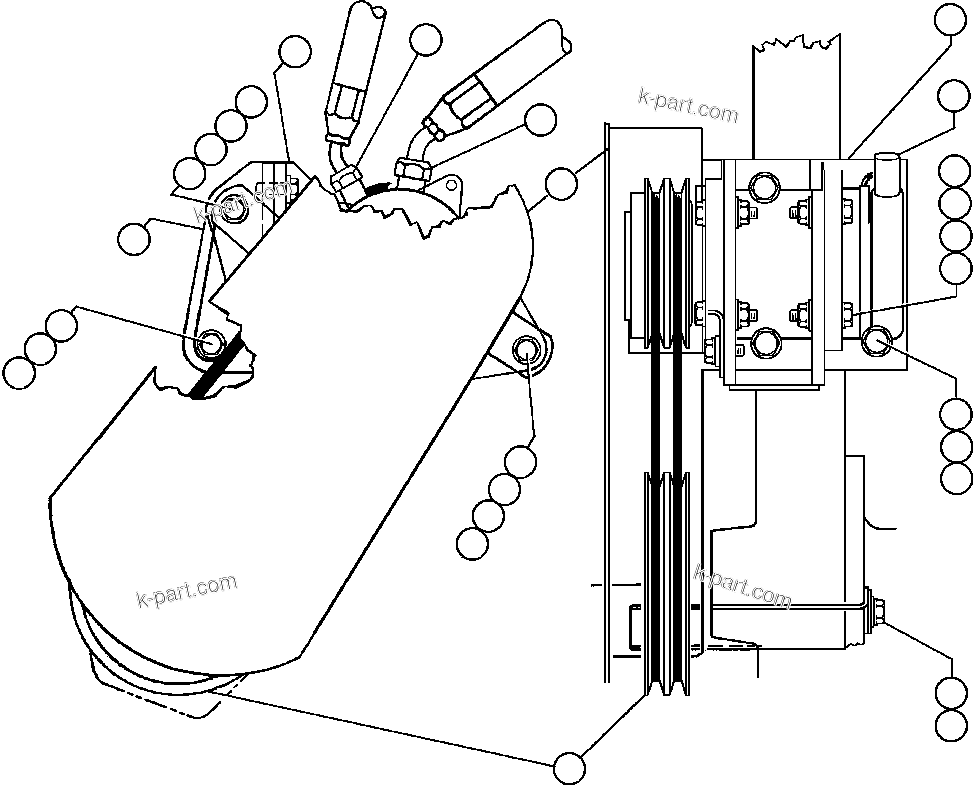 k-part.com

k-part.com

k-part.com

k-part.com