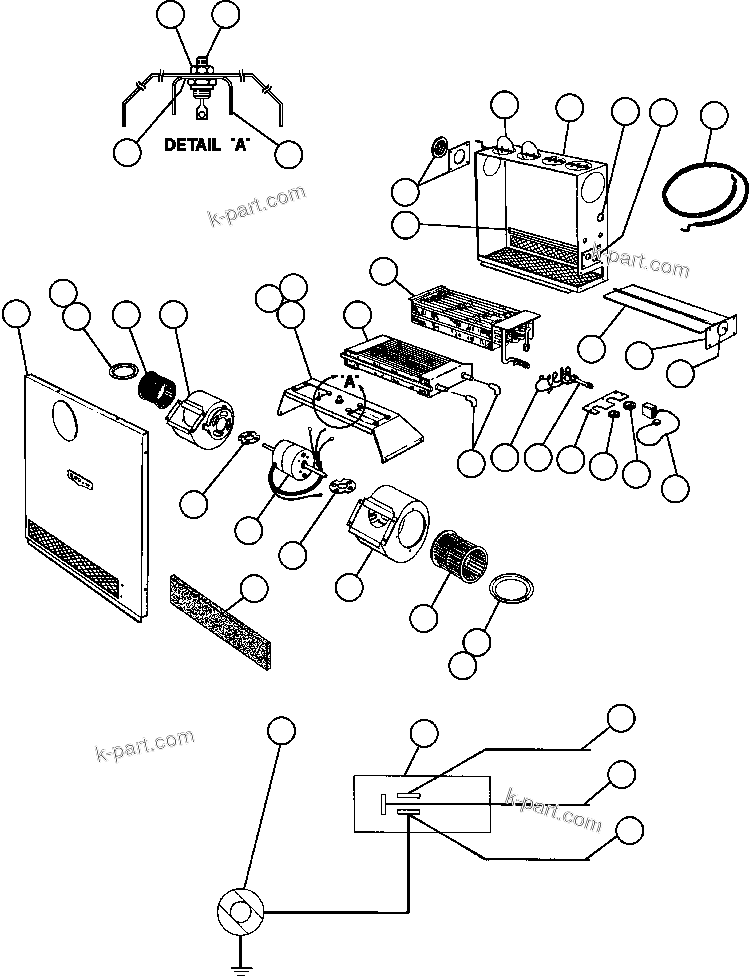 DETAIL "A"

k-part.com

k-part.com

"A"

k-part.com

k-part.com