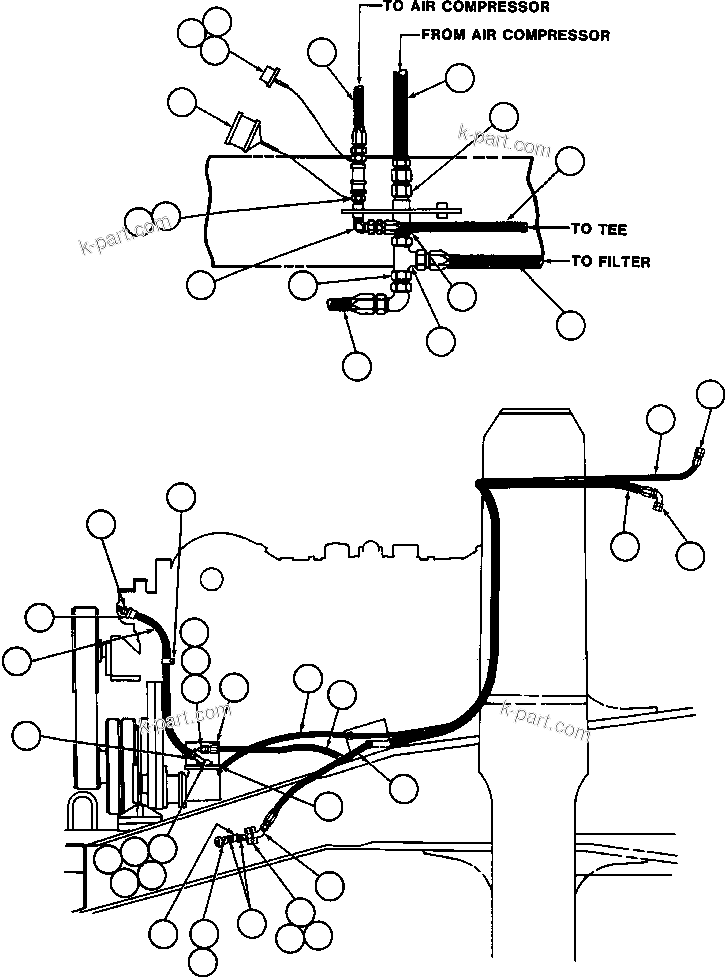 TO AIR COMPRESSOR
FROM AIR COMPRESSOR
k-part.com
k-part.com
TO TEE
TO FILTER
k-part.com
k-part.com