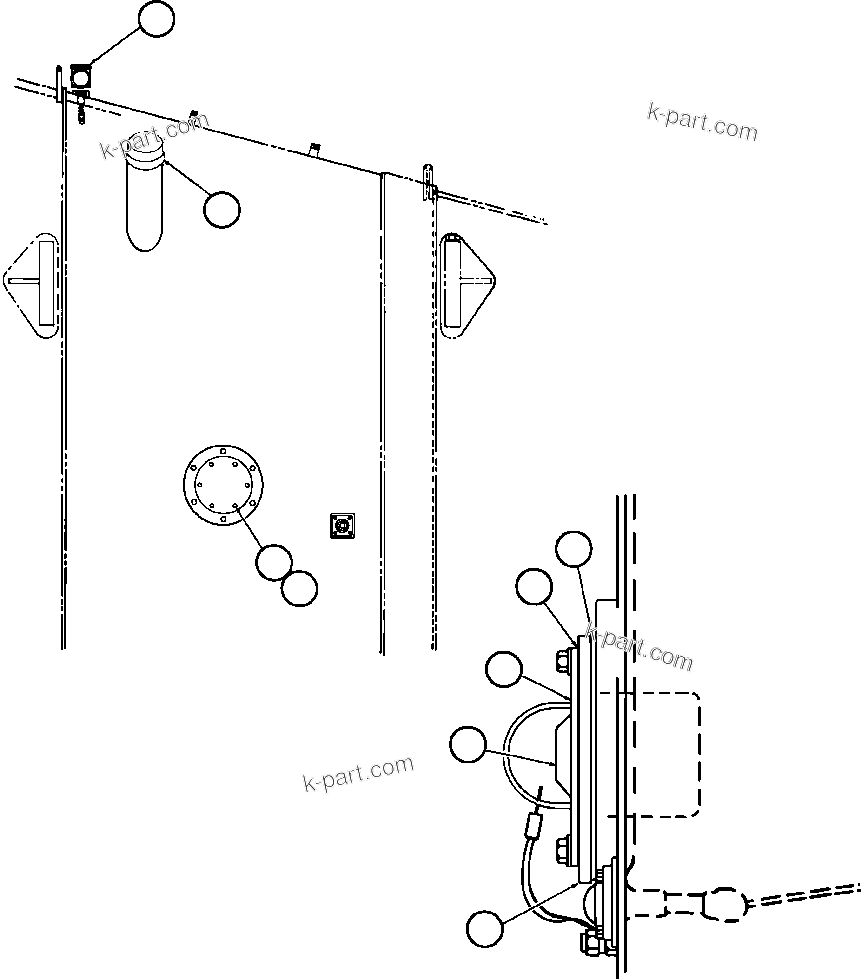 k-part.com
k-part.com
k-part.com
k-part.com