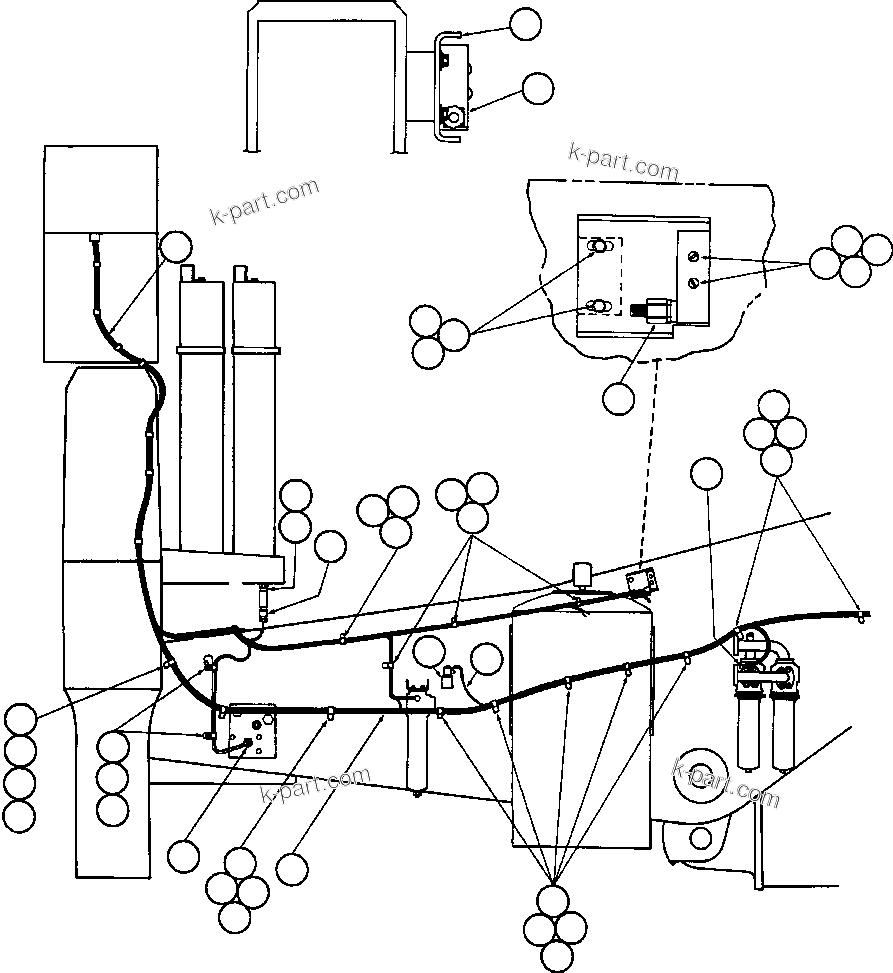 k-part.com

k-part.com

k-part.com

k-part.com