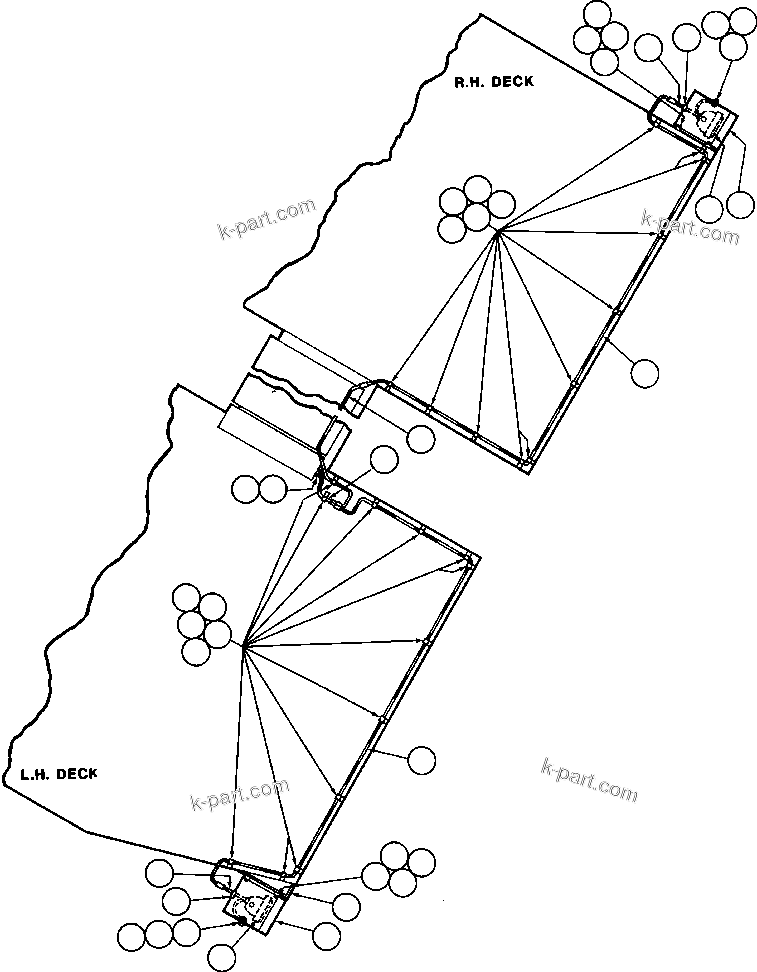 R.H. DECK

k-part.com

k-part.com

L.H. DECK

k-part.com

k-part.com