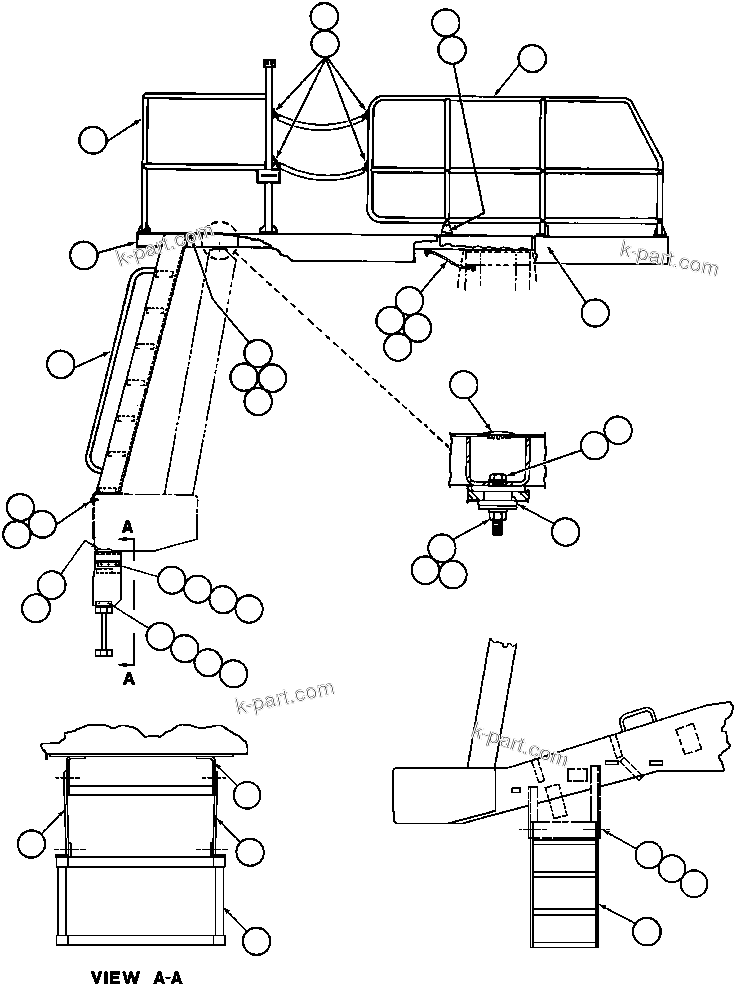 k-part.com
k-part.com
A
A
k-part.com
k-part.com
VIEW A-A