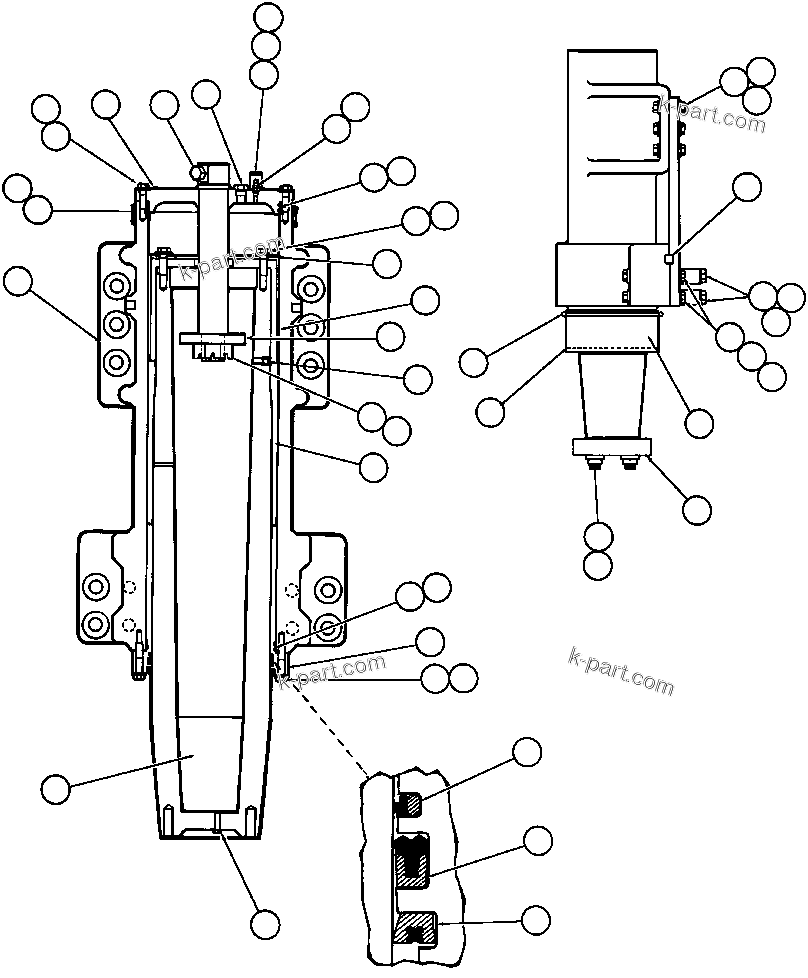 k-part.com

k-part.com

k-part.com

k-part.com