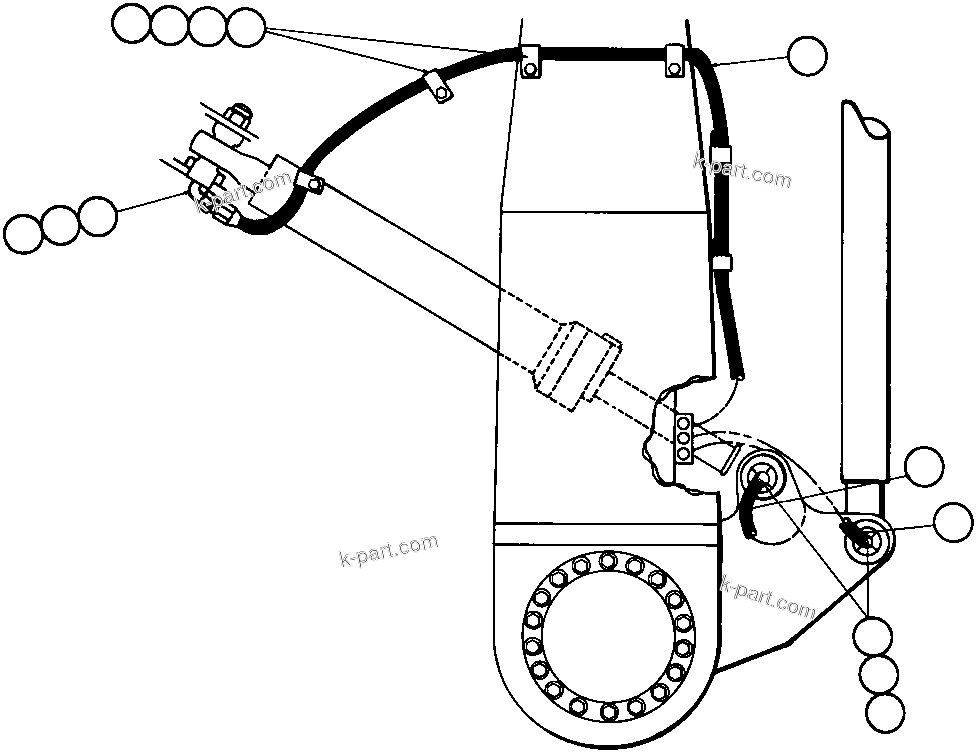 k-part.com
k-part.com
k-part.com
k-part.com