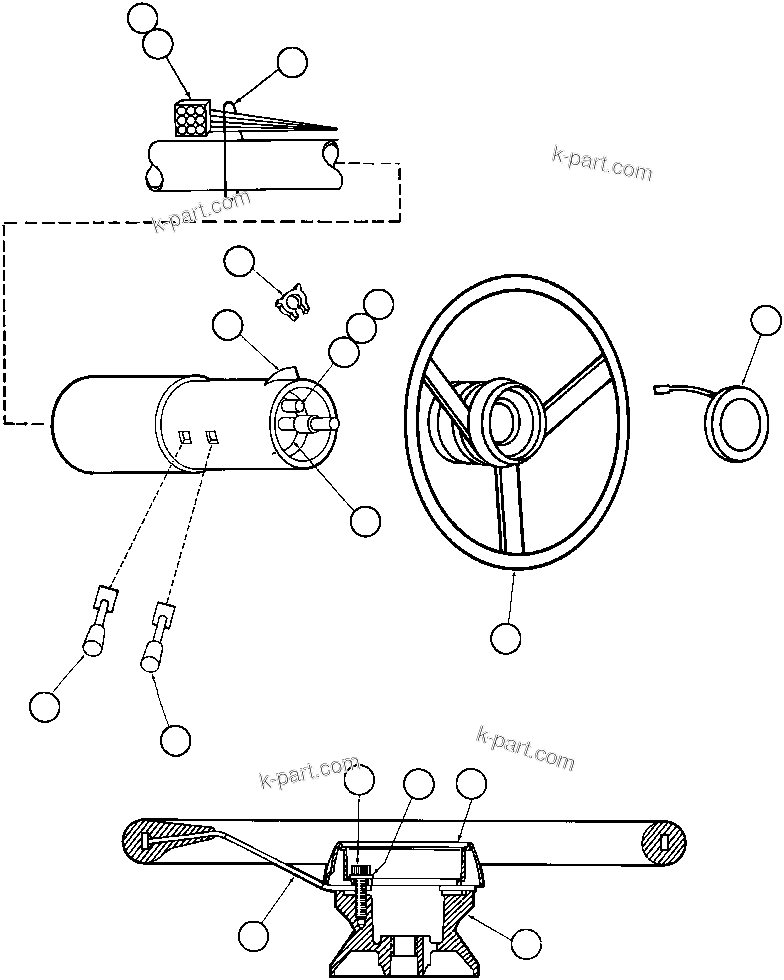 k-part.com

k-part.com

k-part.com

k-part.com