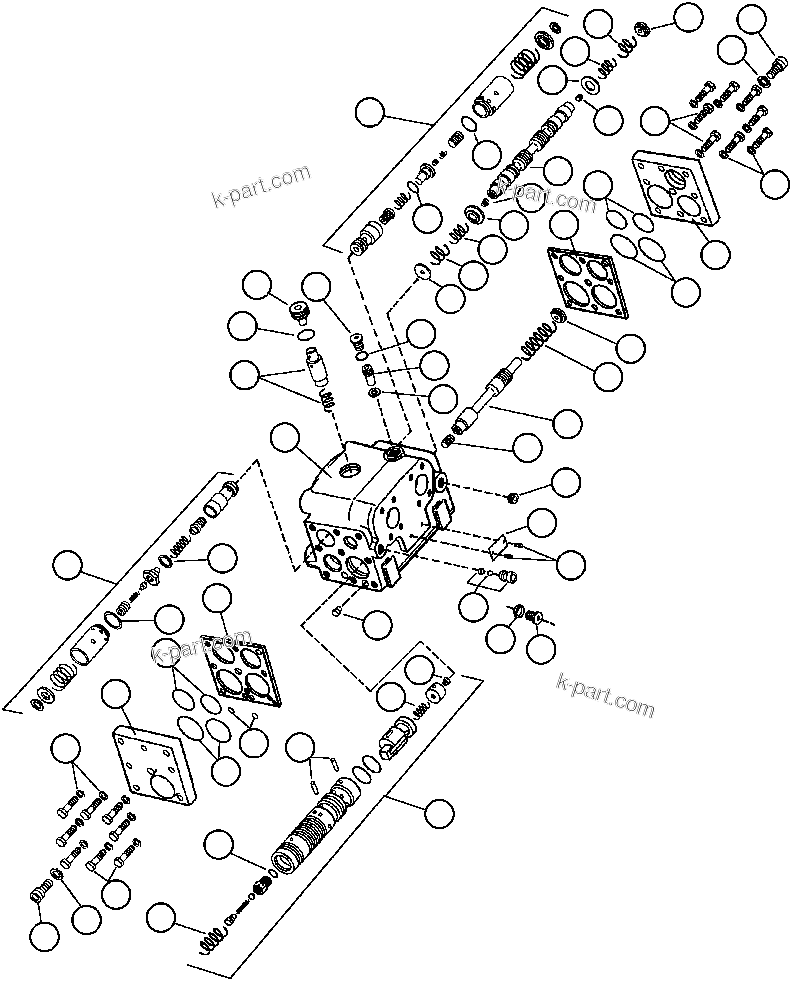 k-part.com

k-part.com

k-part.com

k-part.com