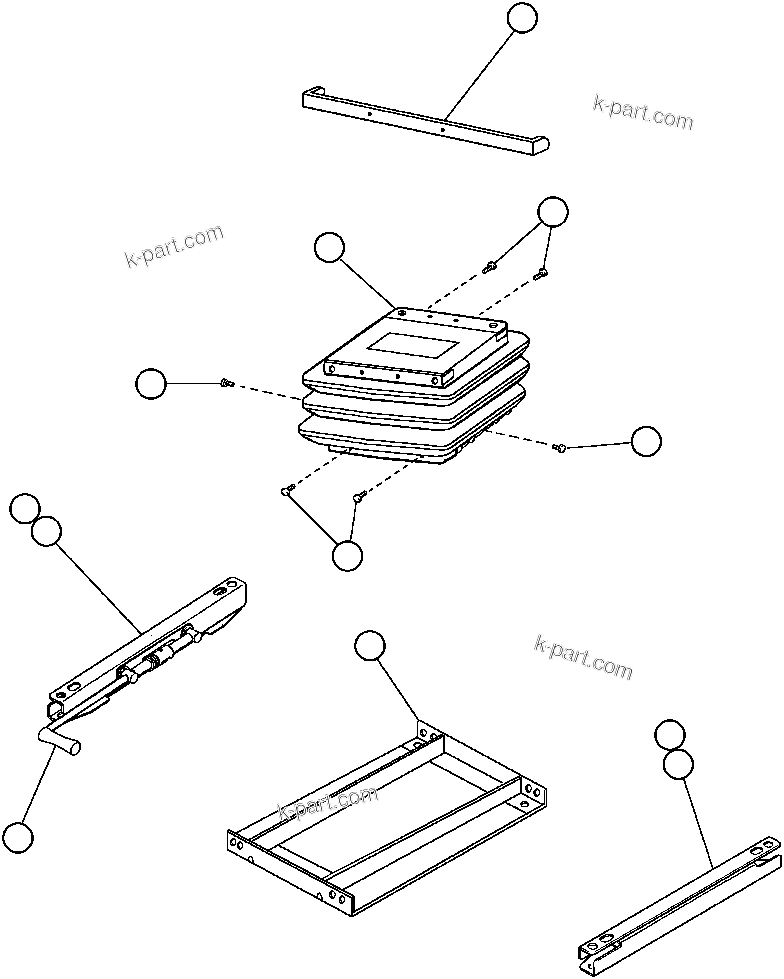 k-part.com

k-part.com

k-part.com

k-part.com