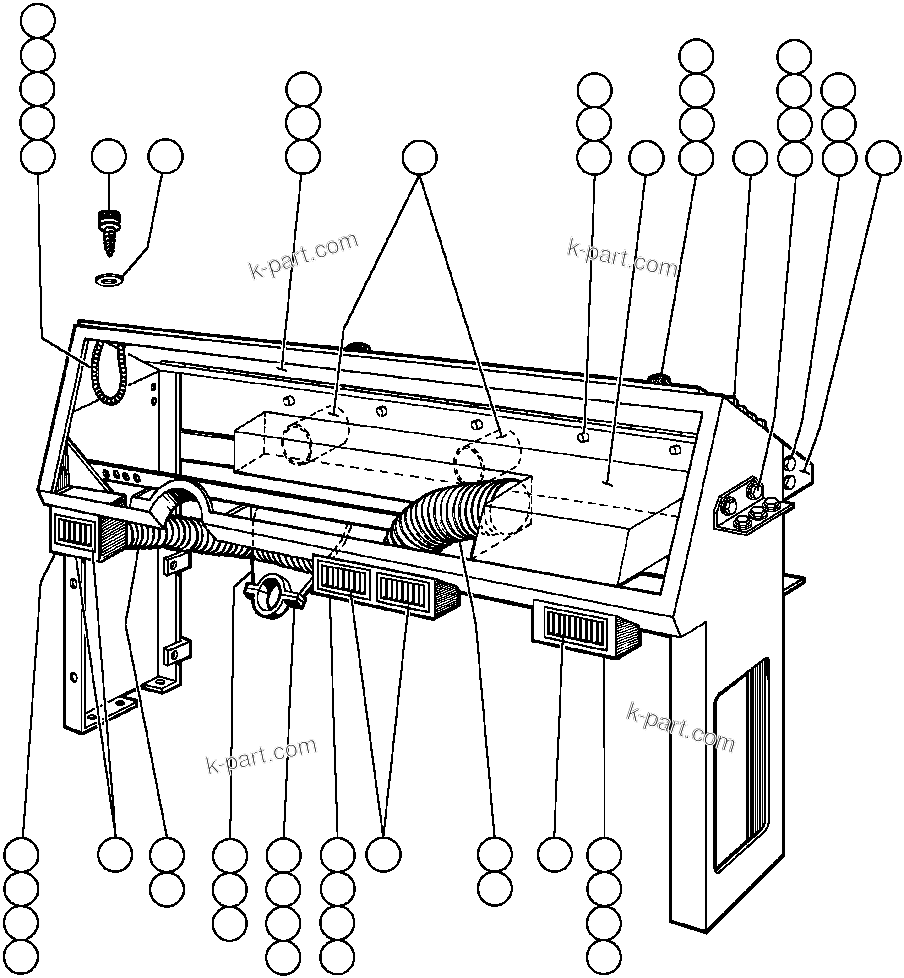 k-part.com
k-part.com
k-part.com
k-part.com