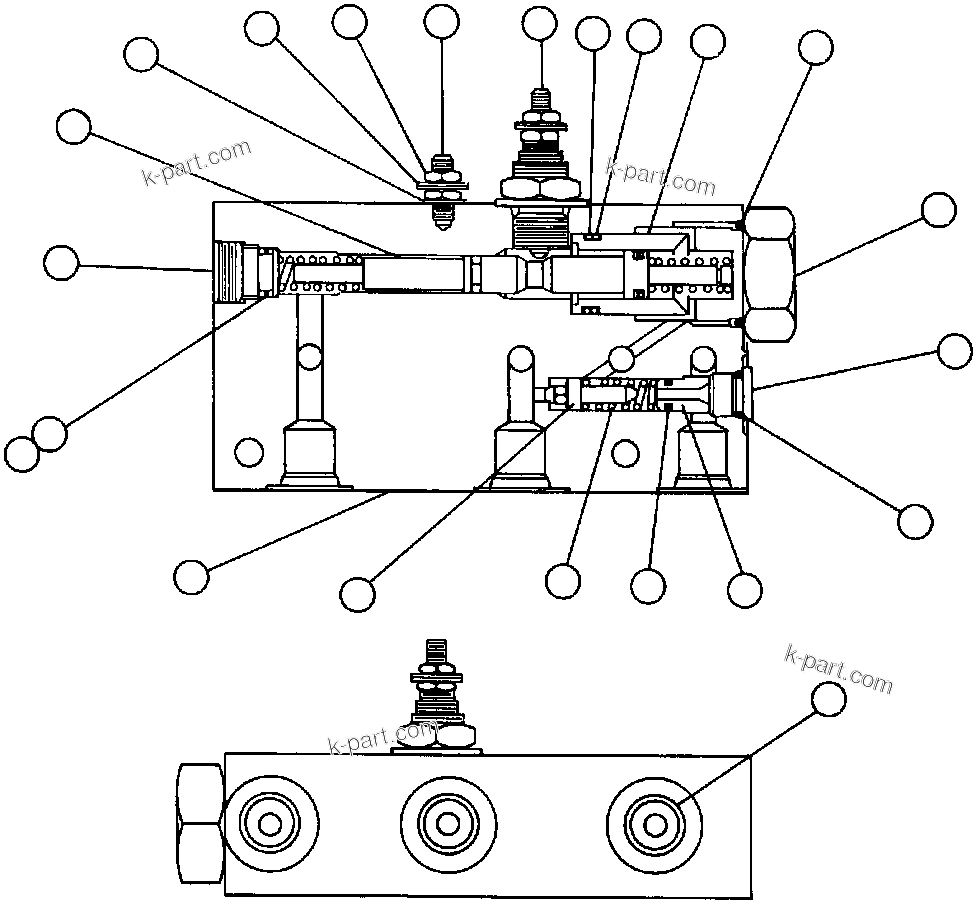 k-part.com
k-part.com
k-part.com
k-part.com