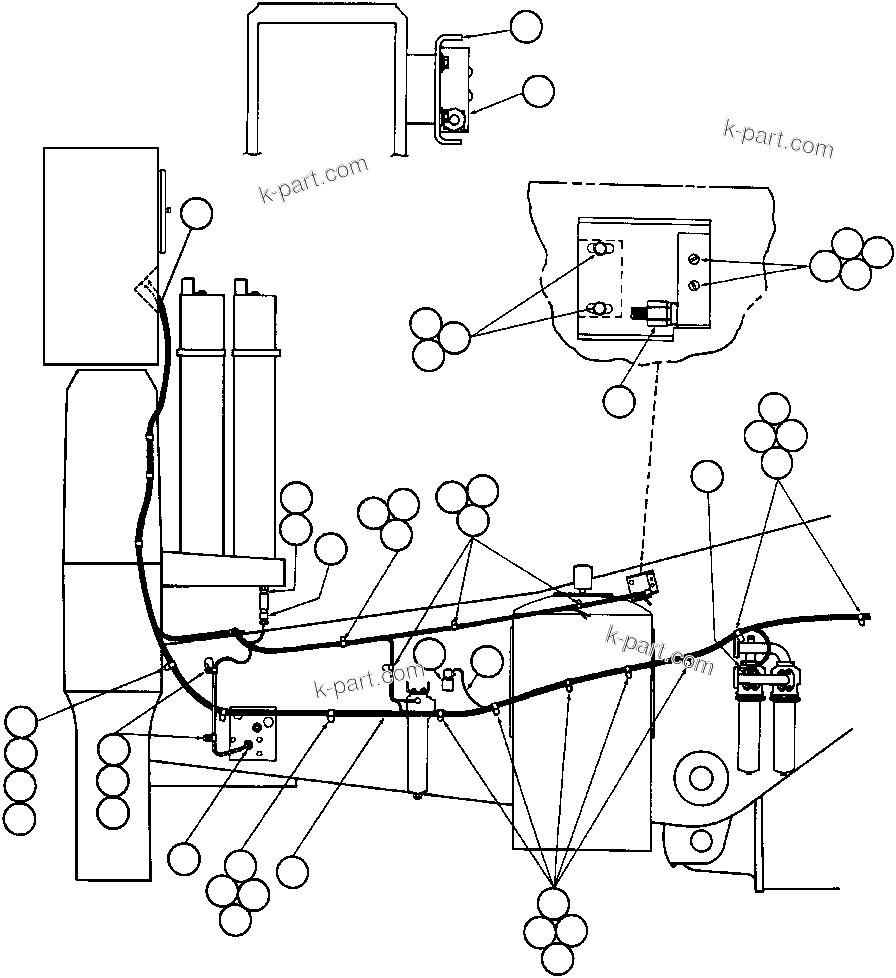 k-part.com

k-part.com

k-part.com

k-part.com