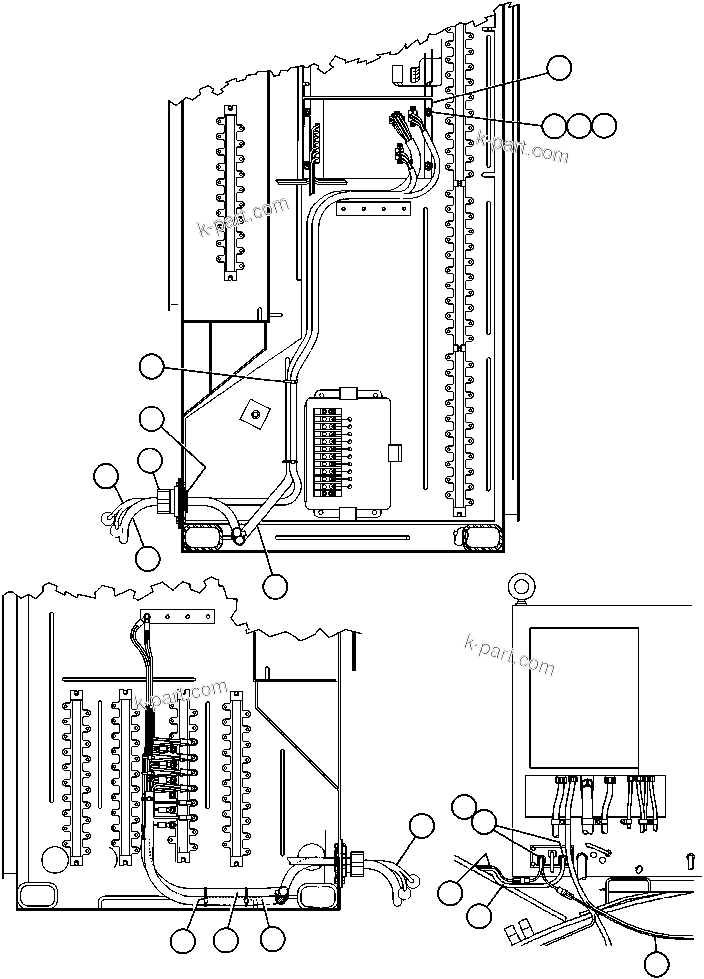 k-part.com

k-part.com

k-part.com

k-part.com