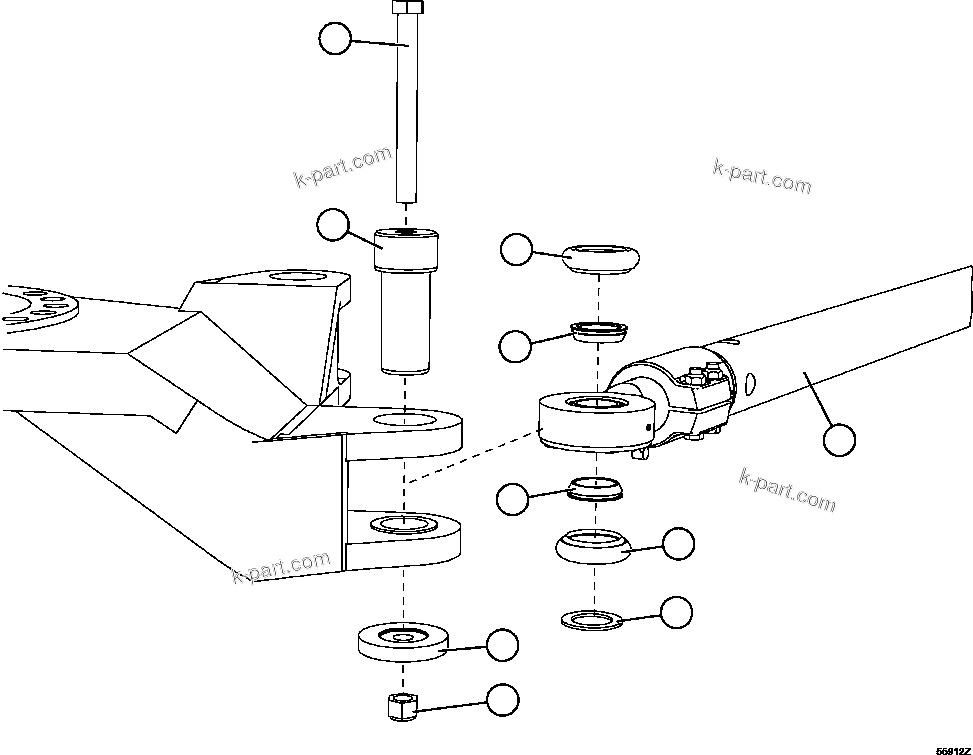 k-part.com
k-part.com
k-part.com
k-part.com
56912Z