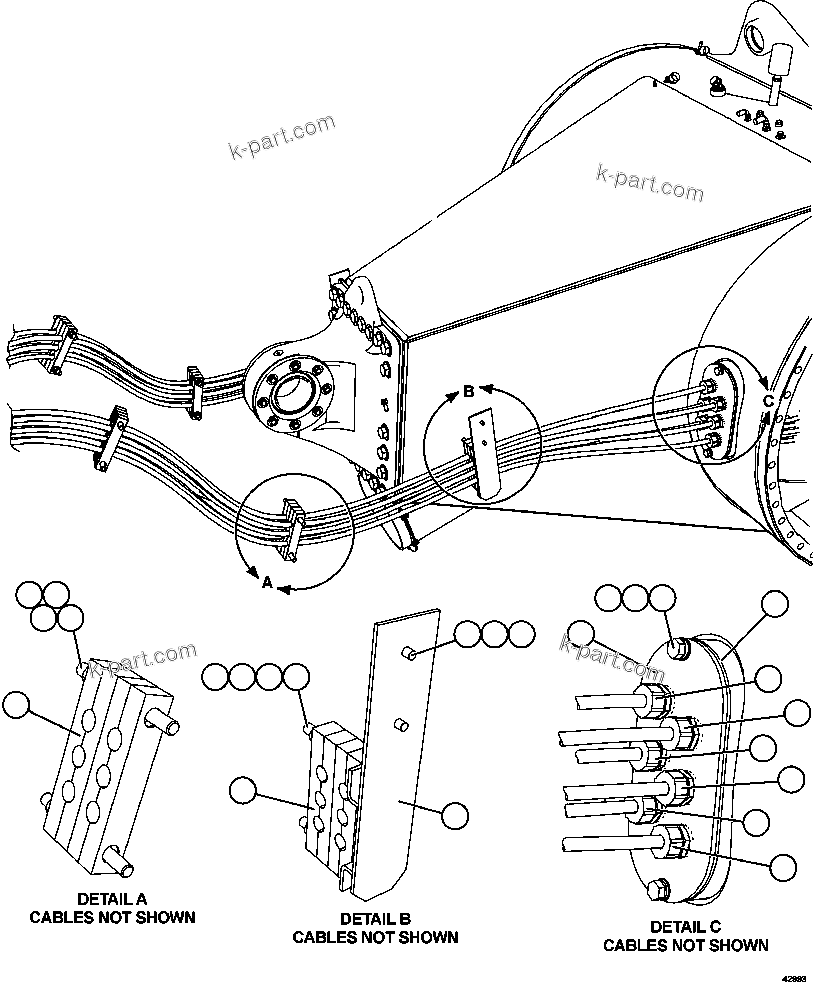 k-part.com

k-part.com

B

C

A

k-part.com

k-part.com

DETAIL A
CABLES NOT SHOWN

DETAIL B
CABLES NOT SHOWN

DETAIL C
CABLES NOT SHOWN

42893