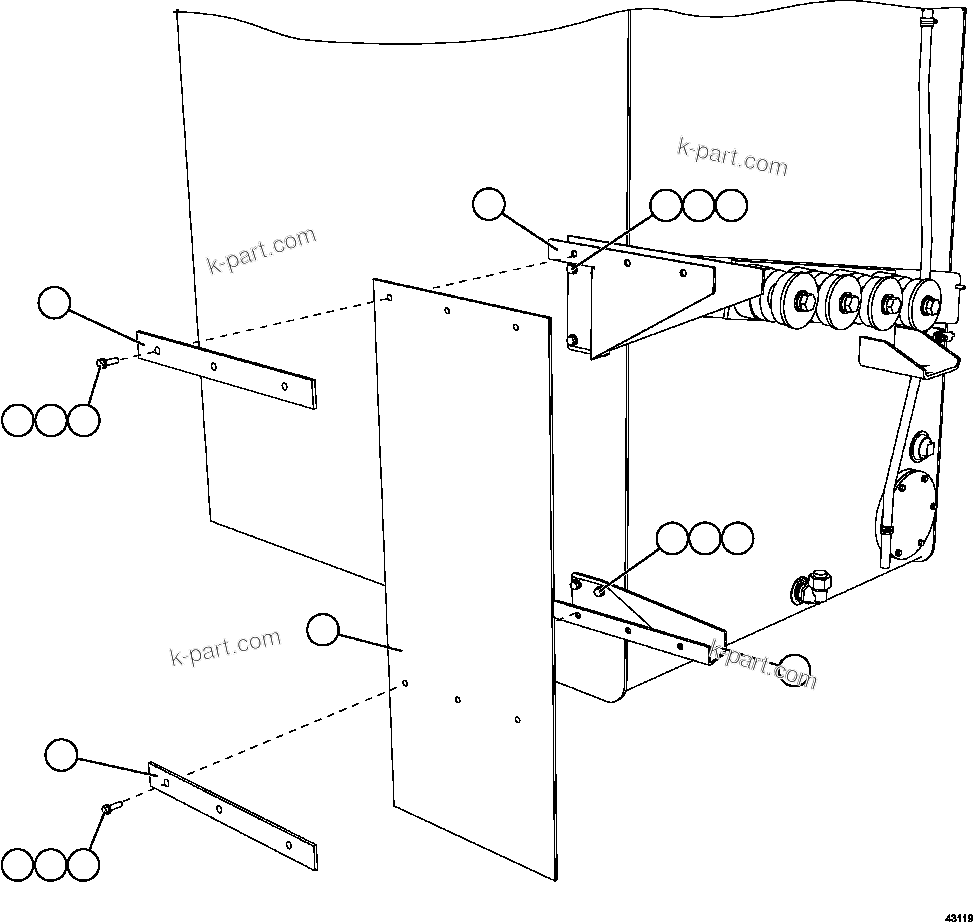 k-part.com

k-part.com

k-part.com

k-part.com

43119